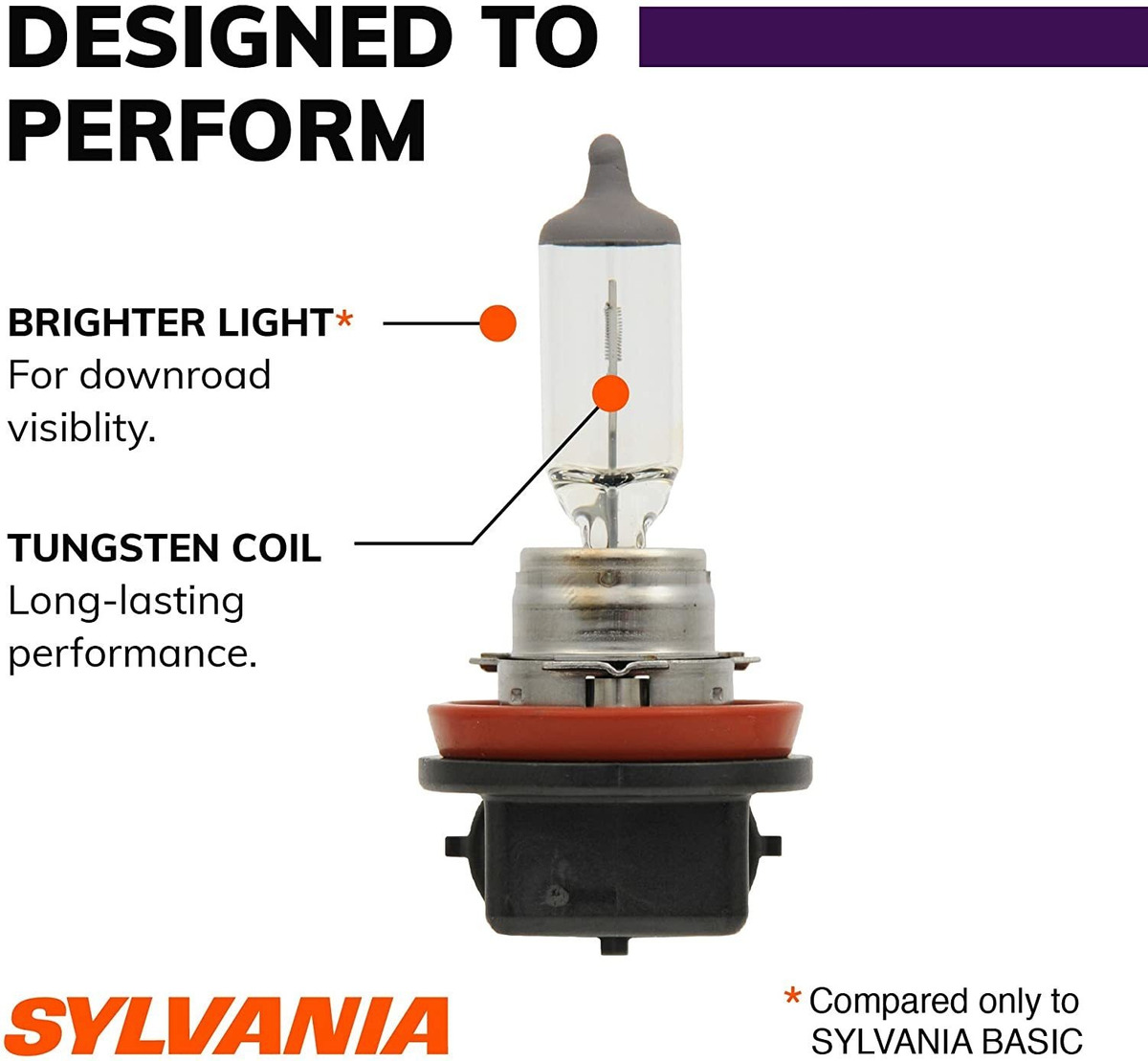 DESIGNED TO PERFORM

BRIGHTER LIGHT*
For downroad visiblity.

TUNGSTEN COIL
Long-lasting performance.

SYLVANIA

* Compared only to SYLVANIA BASIC