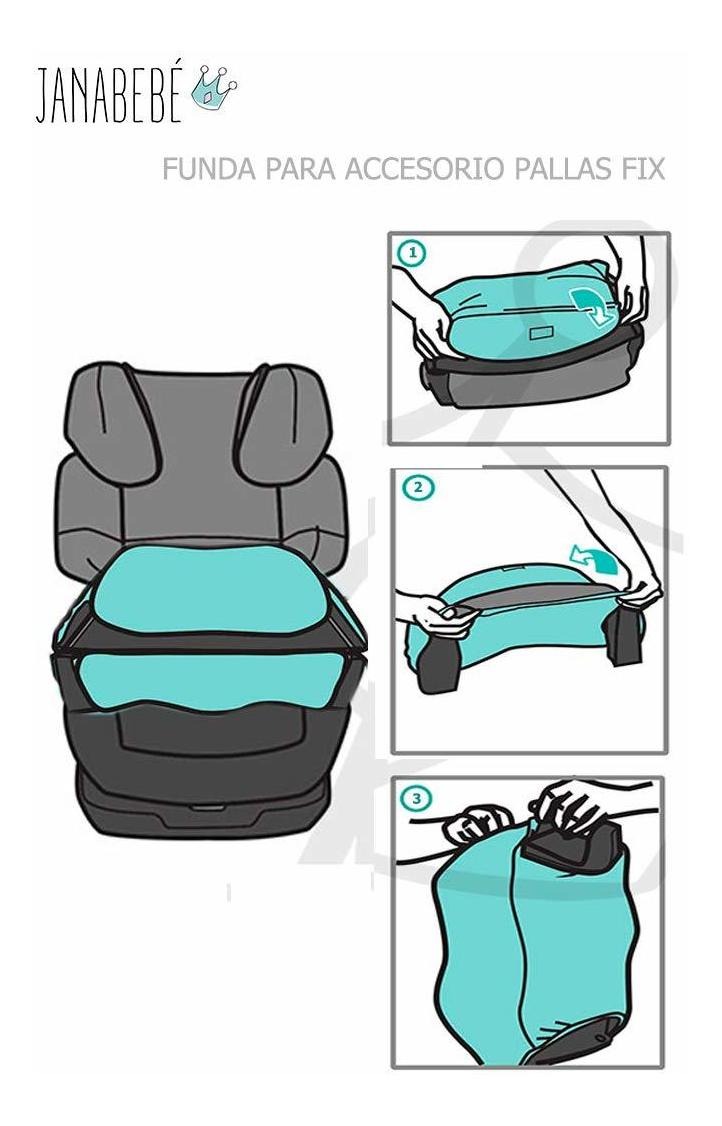 JANABEBÉ

FUNDA PARA ACCESORIO PALLAS FIX

1

2

3