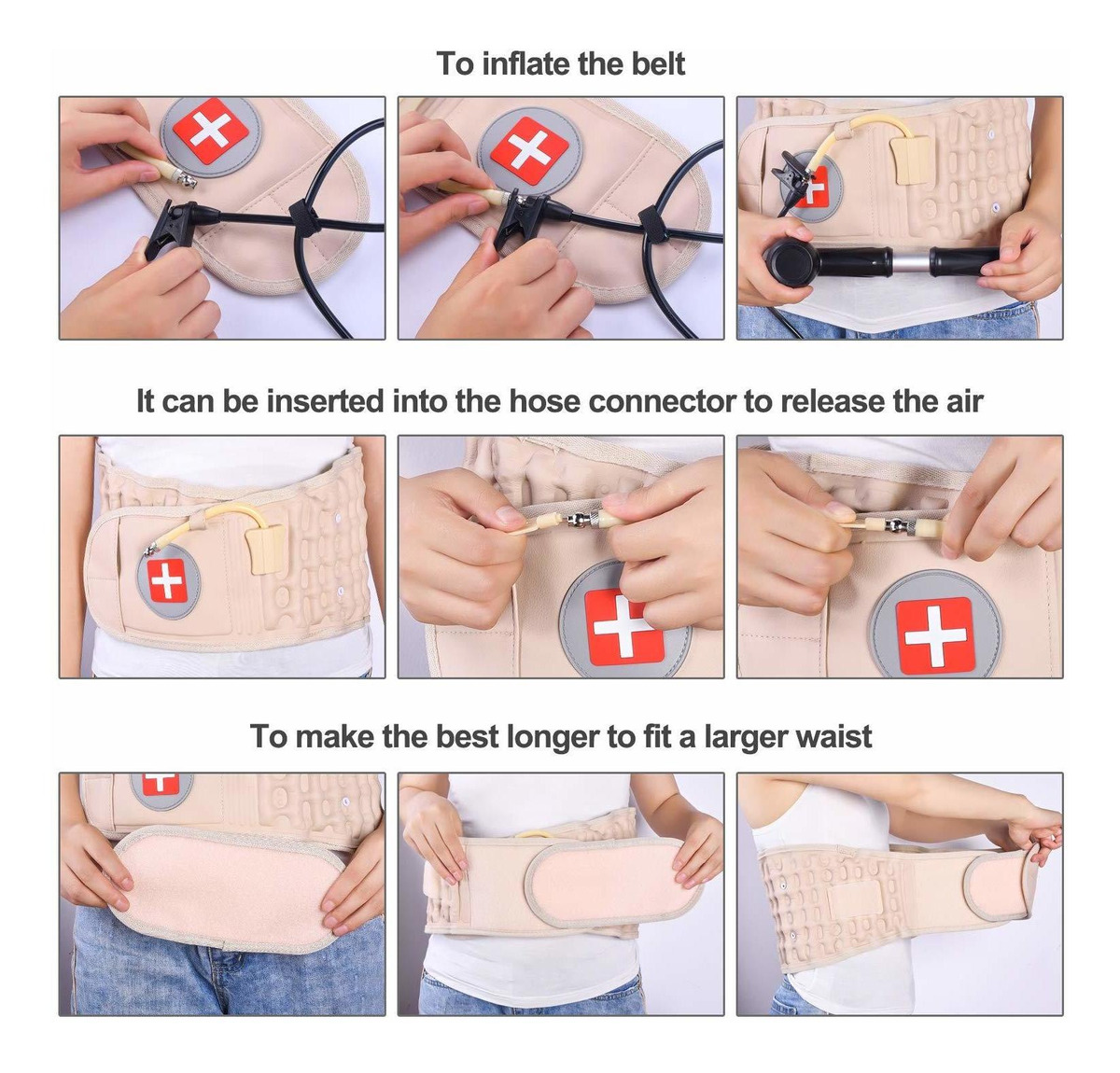 To inflate the belt

It can be inserted into the hose connector to release the air

To make the best longer to fit a larger waist