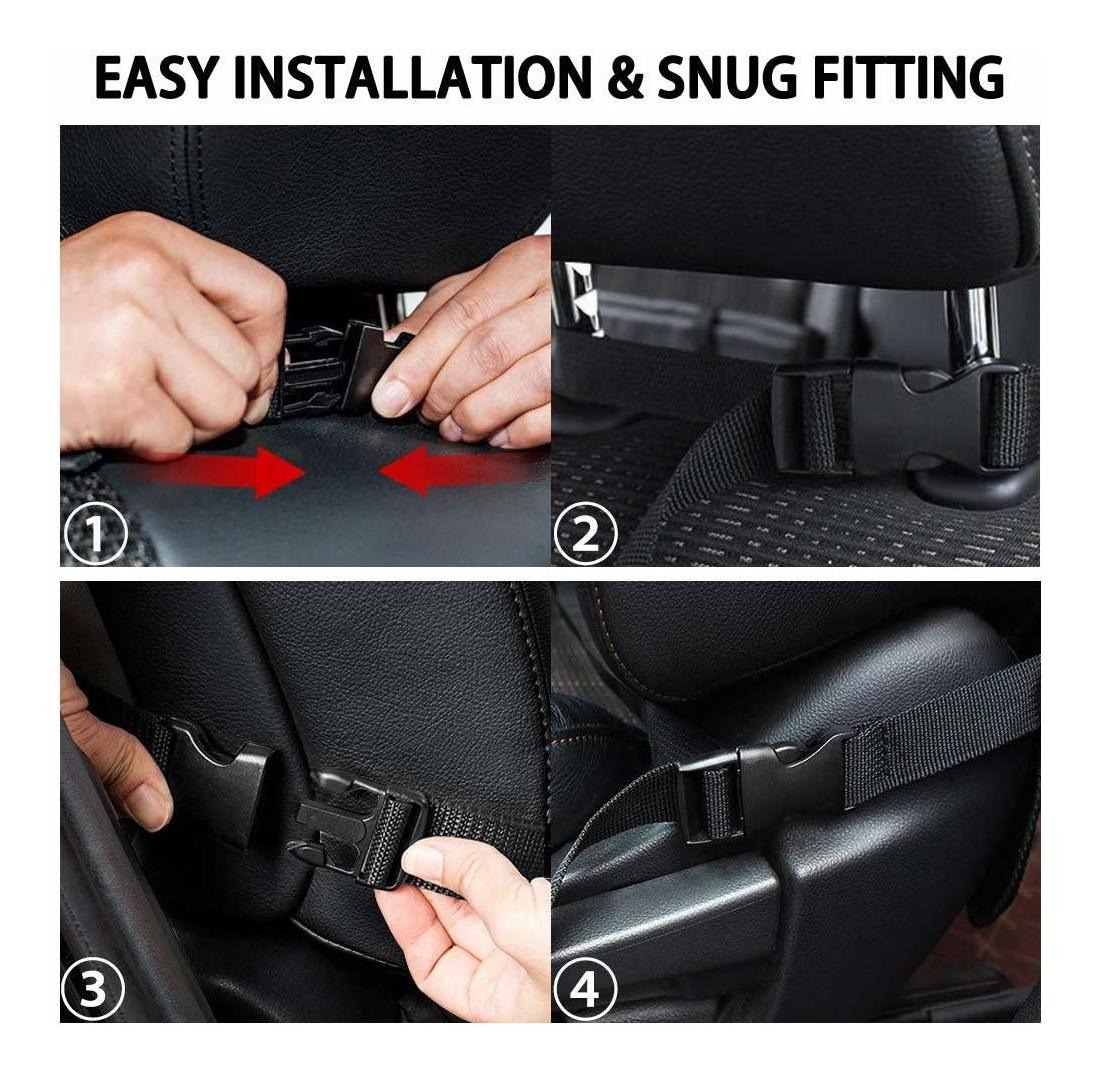 EASY INSTALLATION & SNUG FITTING

①

②

③

④