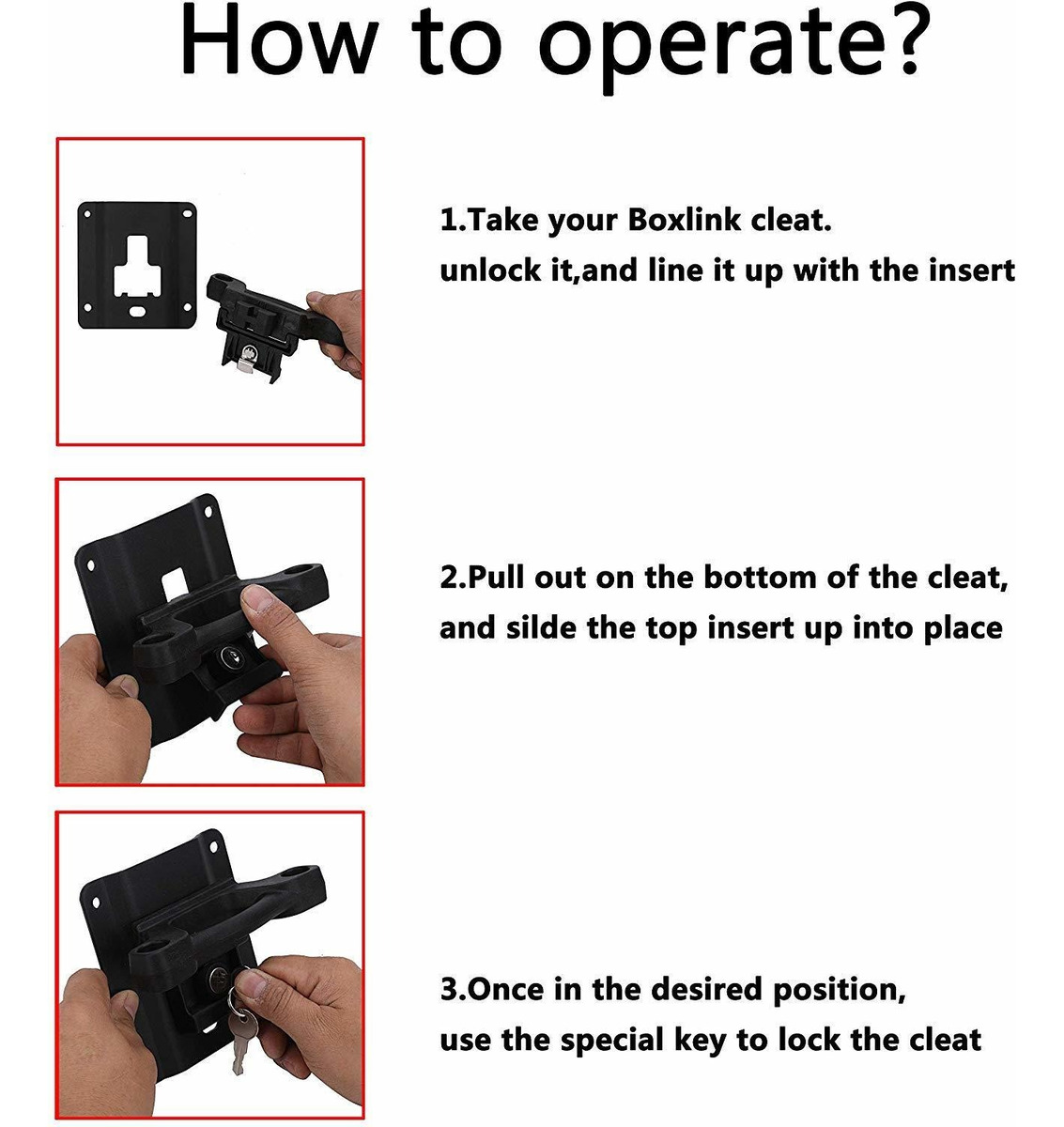 How to operate?

1.Take your Boxlink cleat.
unlock it,and line it up with the insert

2.Pull out on the bottom of the cleat,
and silde the top insert up into place

3.Once in the desired position,
use the special key to lock the cleat