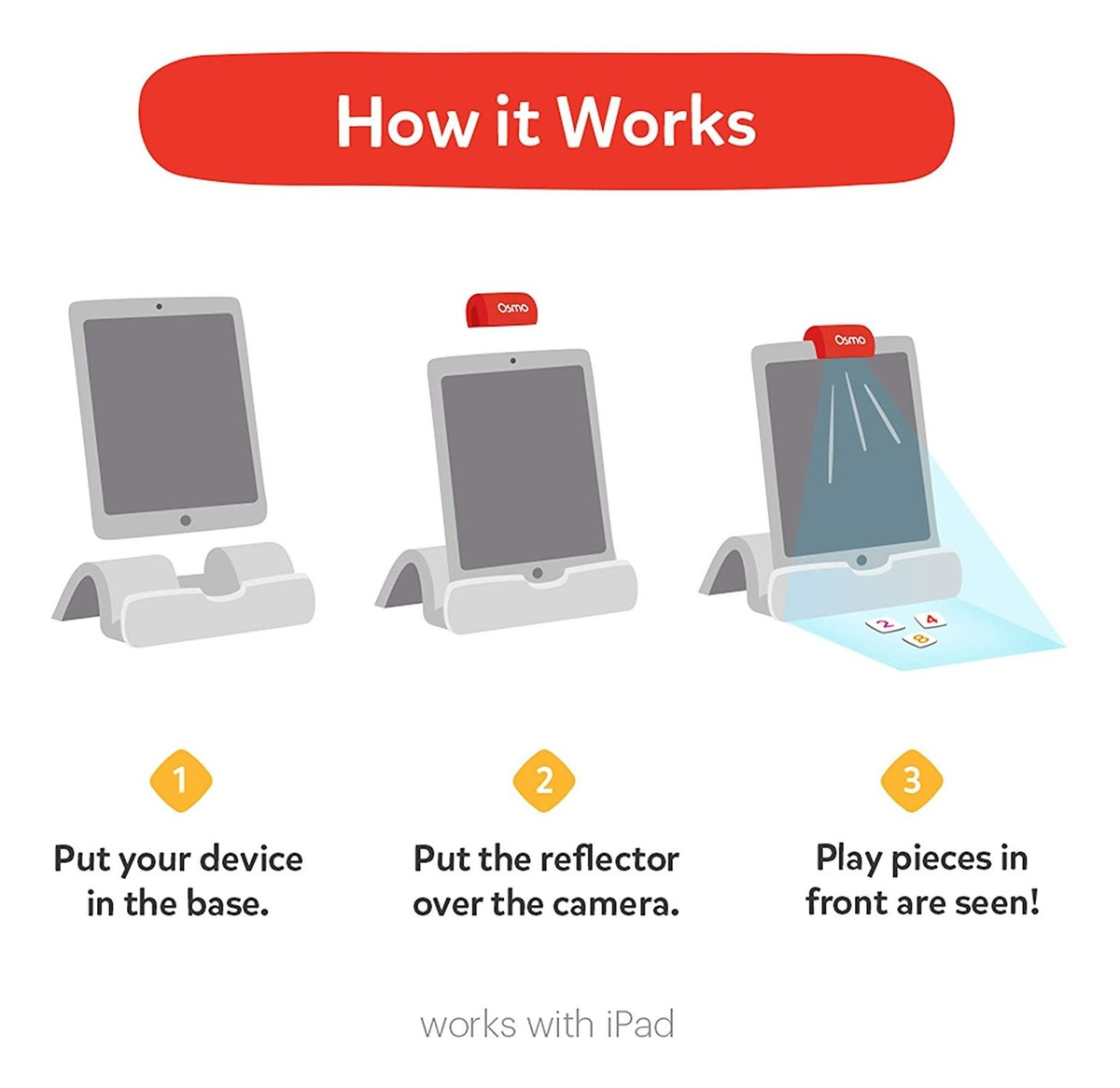 How it Works

Osmo

Osmo

2 4 8

1

Put your device in the base.

2

Put the reflector over the camera.

3

Play pieces in front are seen!

works with iPad