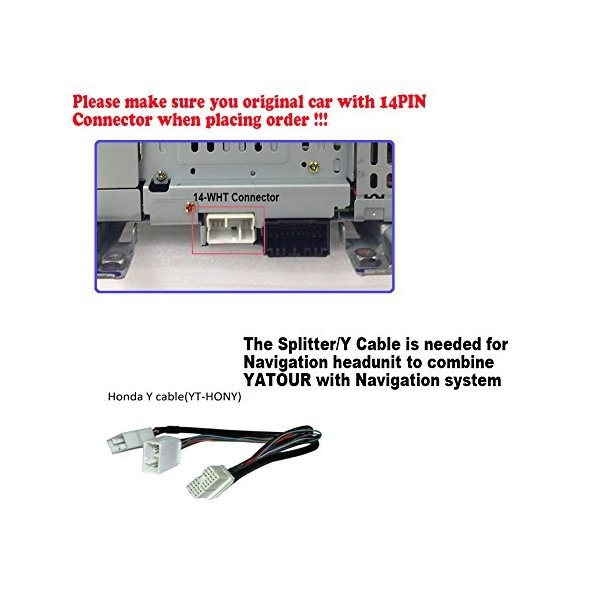 Please make sure you original car with 14PIN Connector when placing order !!!

14-WHT Connector

The Splitter/Y Cable is needed for Navigation headunit to combine YATOUR with Navigation system

Honda Y cable(YT-HONY)