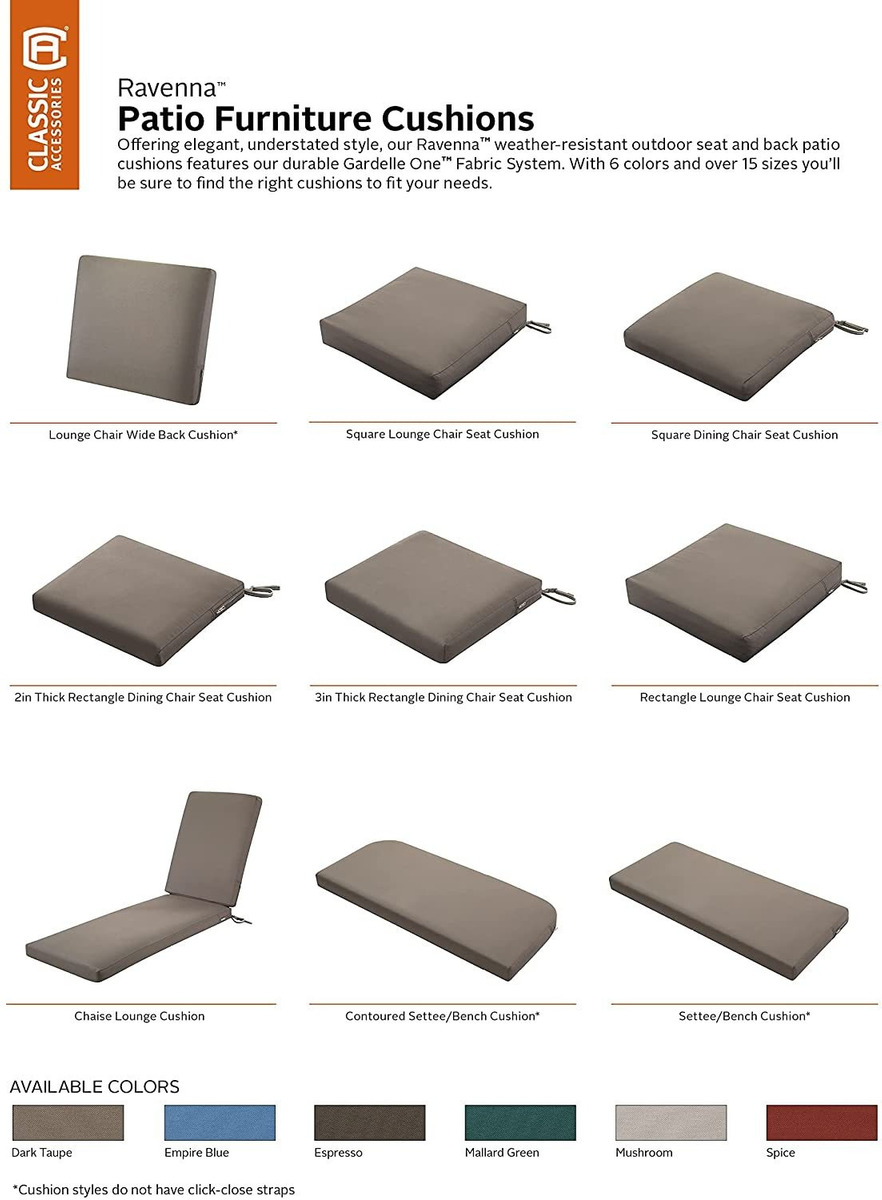 CLASSIC ACCESSORIES

Ravenna™
Patio Furniture Cushions
Offering elegant, understated style, our Ravenna™ weather-resistant outdoor seat and back patio cushions features our durable Gardelle One™ Fabric System. With 6 colors and over 15 sizes you'll be sure to find the right cushions to fit your needs.

Lounge Chair Wide Back Cushion*

Square Lounge Chair Seat Cushion

Square Dining Chair Seat Cushion

2in Thick Rectangle Dining Chair Seat Cushion

3in Thick Rectangle Dining Chair Seat Cushion

Rectangle Lounge Chair Seat Cushion

Chaise Lounge Cushion

Contoured Settee/Bench Cushion*

Settee/Bench Cushion*

AVAILABLE COLORS

Dark Taupe

Empire Blue

Espresso

Mallard Green

Mushroom

Spice

*Cushion styles do not have click-close straps