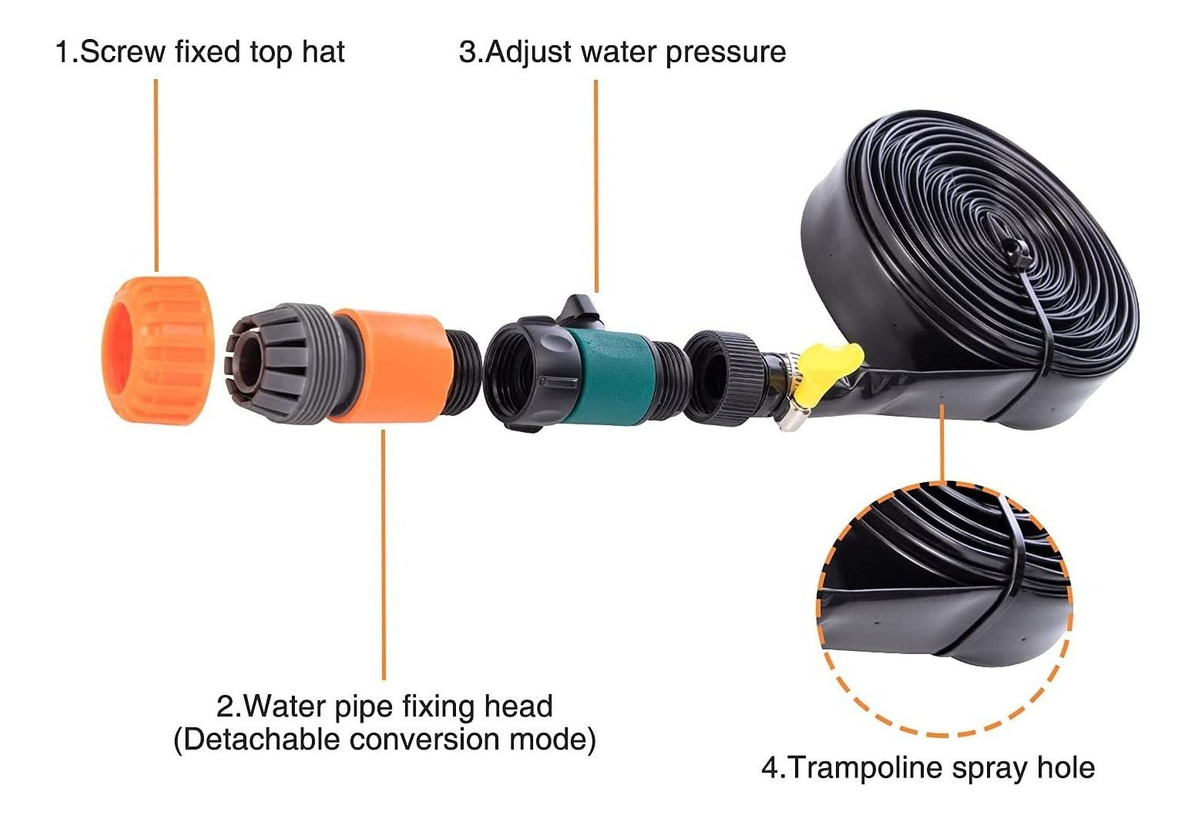 1.Screw fixed top hat

3.Adjust water pressure

2.Water pipe fixing head
(Detachable conversion mode)

4.Trampoline spray hole