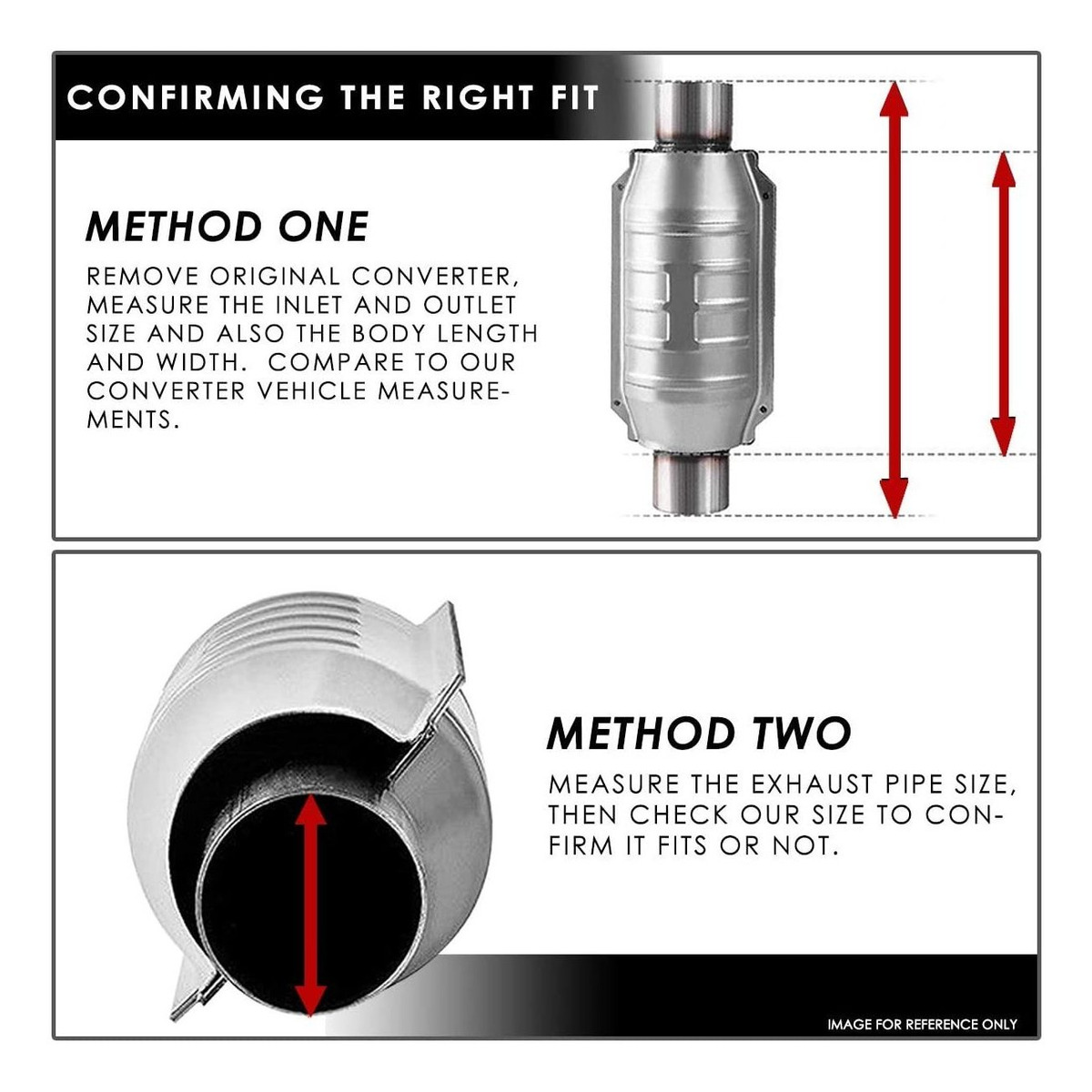 CONFIRMING THE RIGHT FIT

METHOD ONE

REMOVE ORIGINAL CONVERTER, MEASURE THE INLET AND OUTLET SIZE AND ALSO THE BODY LENGTH AND WIDTH.  COMPARE TO OUR CONVERTER VEHICLE MEASUREMENTS.

METHOD TWO

MEASURE THE EXHAUST PIPE SIZE, THEN CHECK OUR SIZE TO CONFIRM IT FITS OR NOT.

IMAGE FOR REFERENCE ONLY