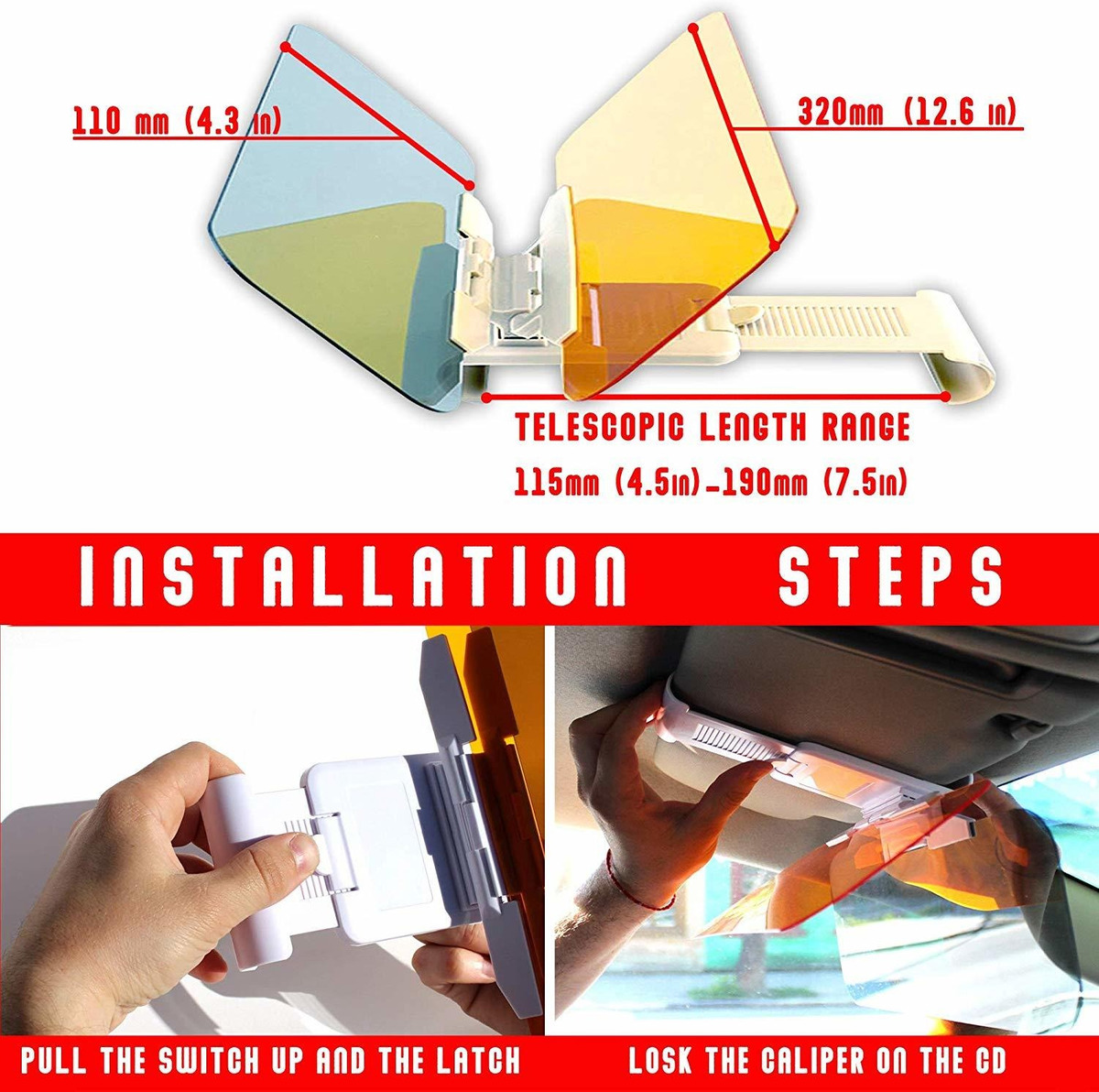 110 mm (4.3 in)

320mm (12.6 in)

TELESCOPIC LENGTH RANGE

115mm (4.5in)-190mm (7.5in)

INSTALLATION STEPS

PULL THE SWITCH UP AND THE LATCH

LOSK THE CALIPER ON THE CD