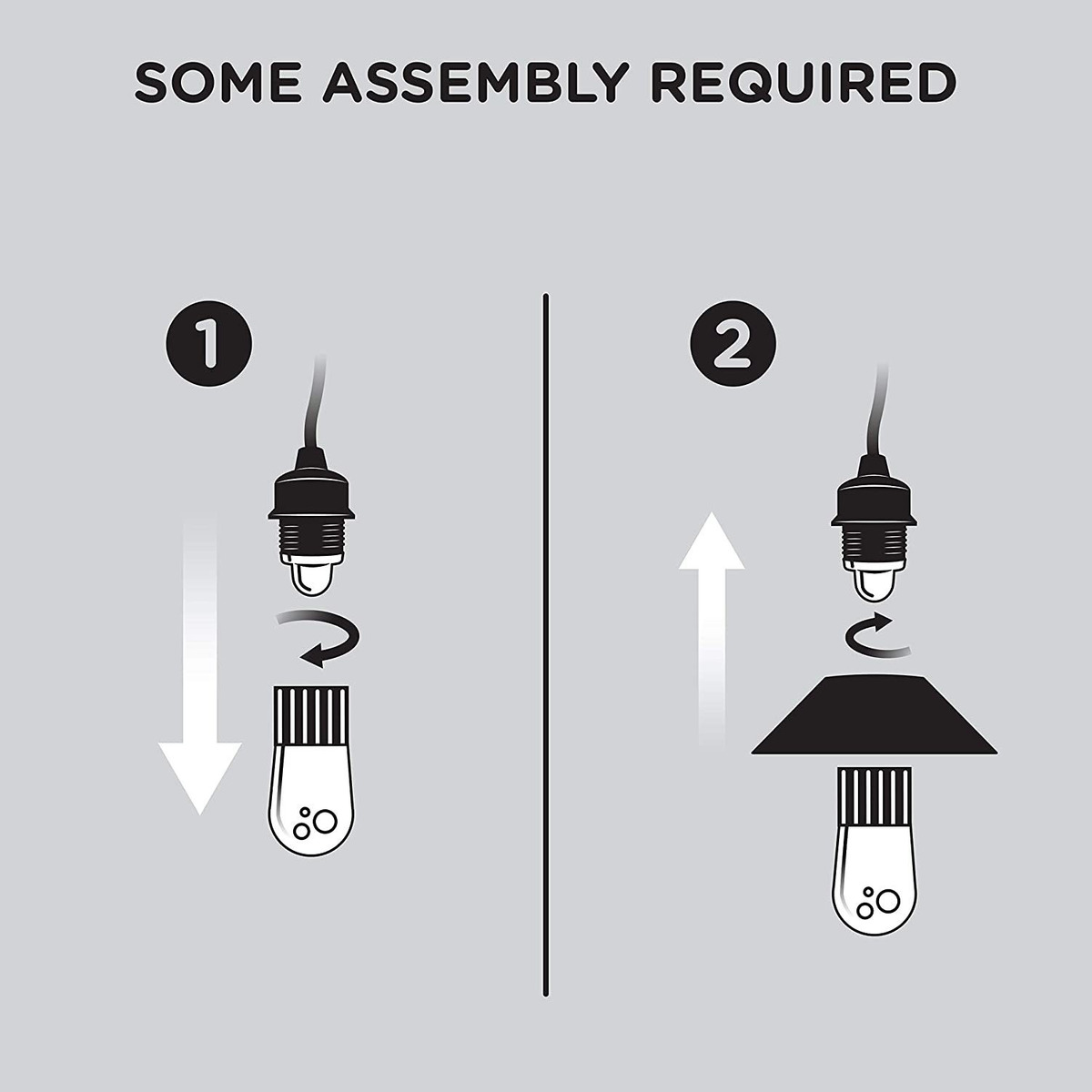 SOME ASSEMBLY REQUIRED

1

2