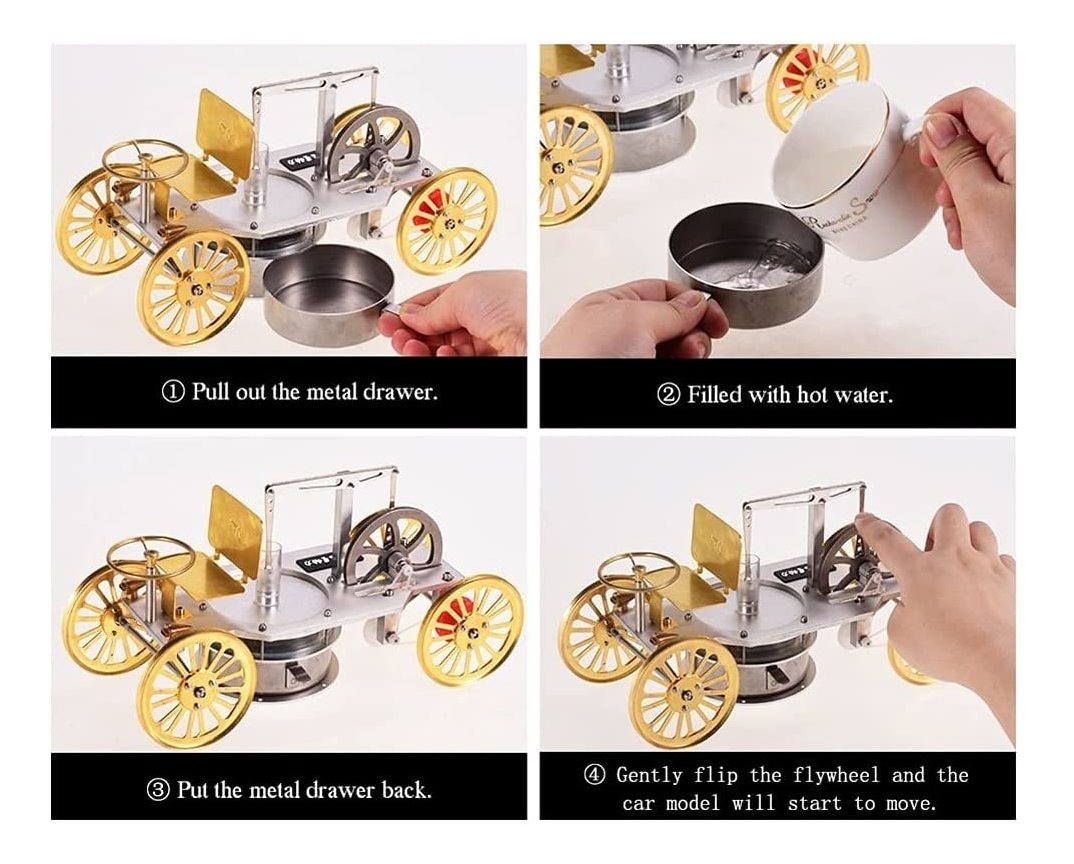 ① Pull out the metal drawer.

② Filled with hot water.

③ Put the metal drawer back.

④ Gently flip the flywheel and the car model will start to move.