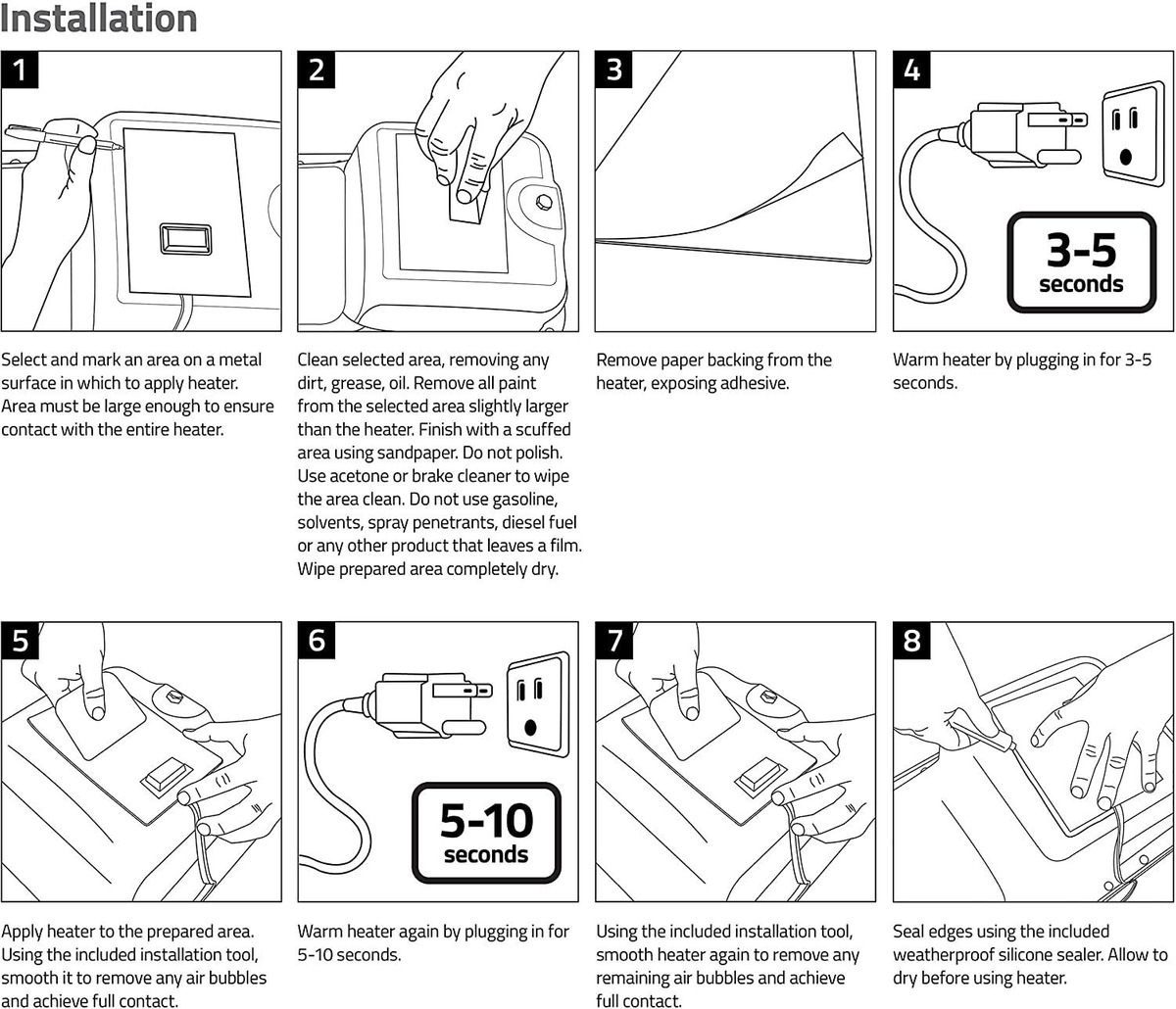 Installation

1

Select and mark an area on a metal surface in which to apply heater. Area must be large enough to ensure contact with the entire heater.

2

Clean selected area, removing any dirt, grease, oil. Remove all paint from the selected area slightly larger than the heater. Finish with a scuffed area using sandpaper. Do not polish. Use acetone or brake cleaner to wipe the area clean. Do not use gasoline, solvents, spray penetrants, diesel fuel or any other product that leaves a film. Wipe prepared area completely dry.

3

Remove paper backing from the heater, exposing adhesive.

4

3-5 seconds

Warm heater by plugging in for 3-5 seconds.

5

Apply heater to the prepared area. Using the included installation tool, smooth it to remove any air bubbles and achieve full contact.

6

5-10 seconds

Warm heater again by plugging in for 5-10 seconds.

7

Using the included installation tool, smooth heater again to remove any remaining air bubbles and achieve full contact.

8

Seal edges using the included weatherproof silicone sealer. Allow to dry before using heater.