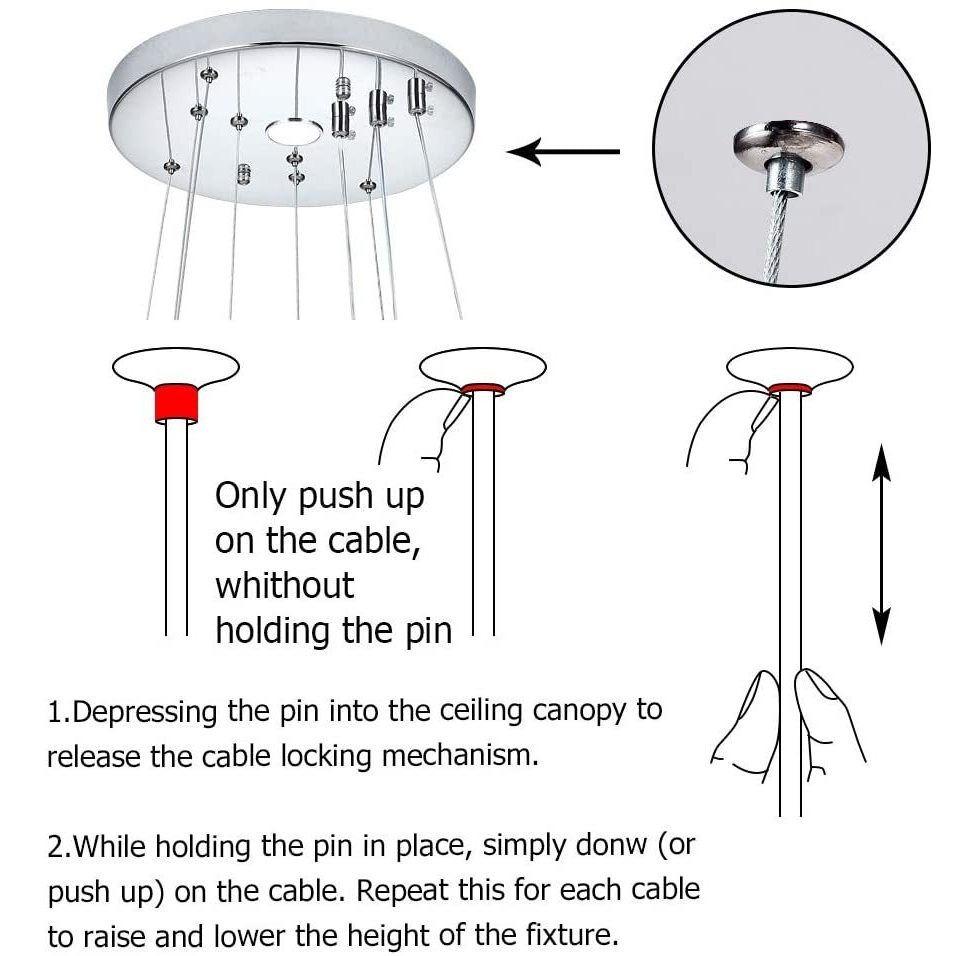 Only push up on the cable, whithout holding the pin

1.Depressing the pin into the ceiling canopy to release the cable locking mechanism.

2.While holding the pin in place, simply donw (or push up) on the cable. Repeat this for each cable to raise and lower the height of the fixture.