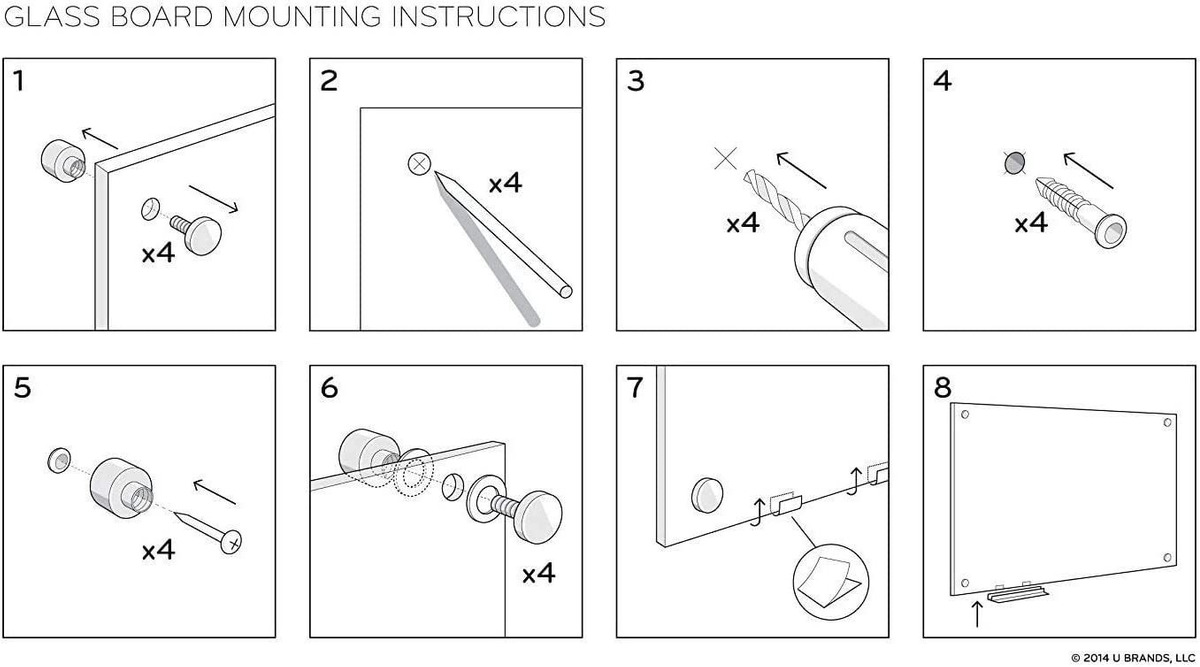 GLASS BOARD MOUNTING INSTRUCTIONS

1
x4

2
x4

3
x4

4
x4

5
x4

6
x4

7

8

© 2014 U BRANDS, LLC