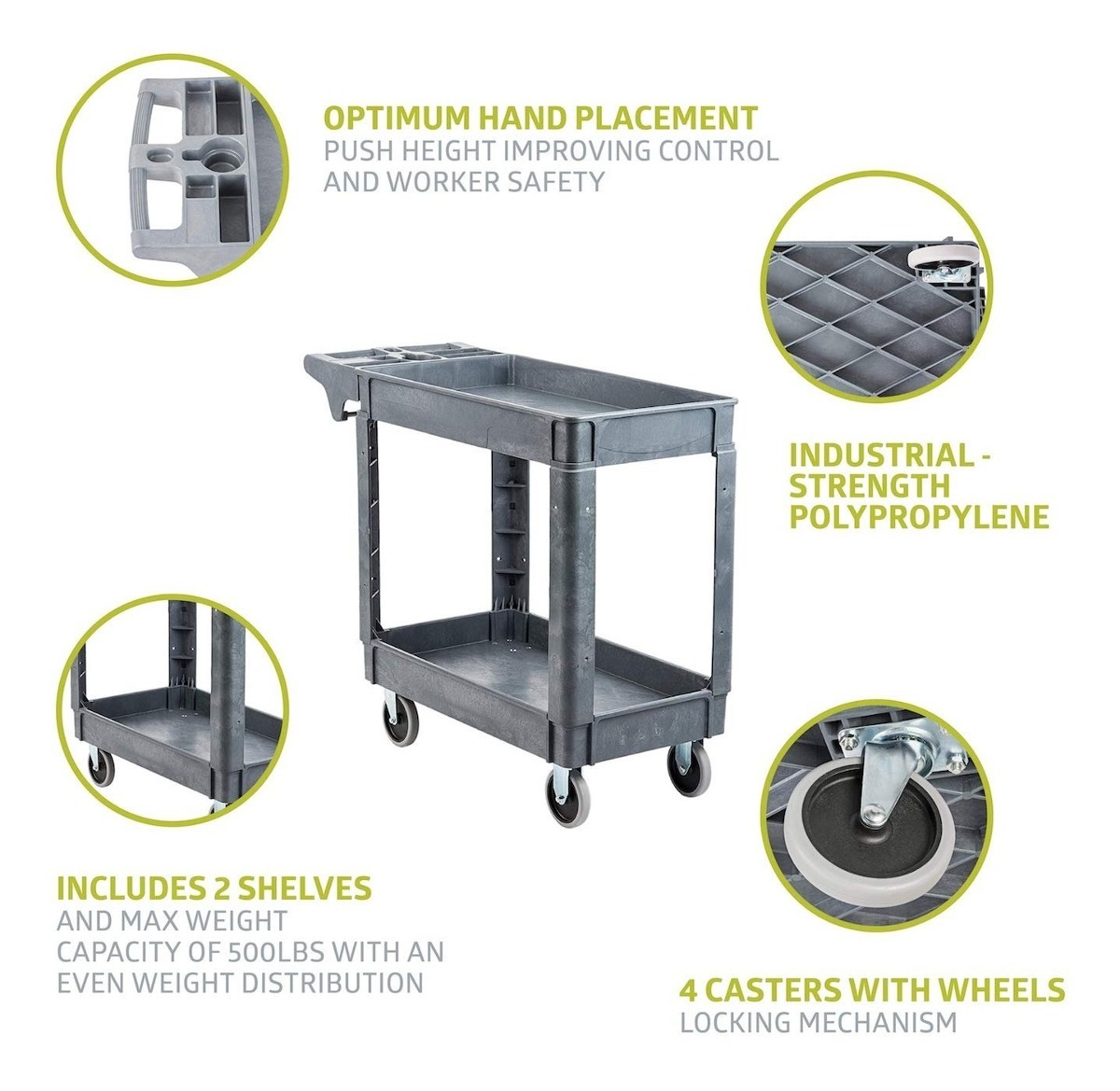 OPTIMUM HAND PLACEMENT
PUSH HEIGHT IMPROVING CONTROL AND WORKER SAFETY

INDUSTRIAL - STRENGTH POLYPROPYLENE

INCLUDES 2 SHELVES
AND MAX WEIGHT CAPACITY OF 500LBS WITH AN EVEN WEIGHT DISTRIBUTION

4 CASTERS WITH WHEELS
LOCKING MECHANISM