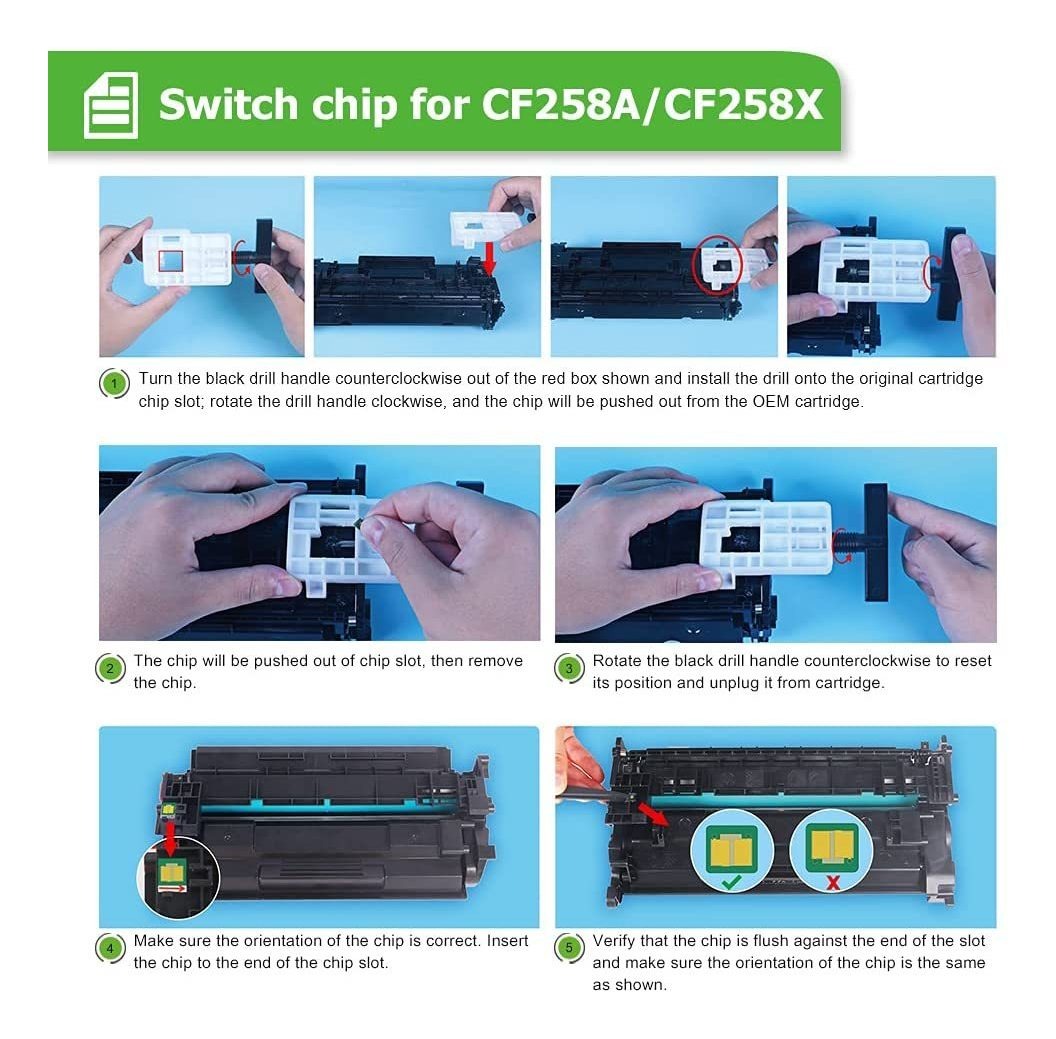 Switch chip for CF258A/CF258X

1 Turn the black drill handle counterclockwise out of the red box shown and install the drill onto the original cartridge chip slot; rotate the drill handle clockwise, and the chip will be pushed out from the OEM cartridge.

2 The chip will be pushed out of chip slot, then remove the chip.

3 Rotate the black drill handle counterclockwise to reset its position and unplug it from cartridge.

4 Make sure the orientation of the chip is correct. Insert the chip to the end of the chip slot.

5 Verify that the chip is flush against the end of the slot and make sure the orientation of the chip is the same as shown.