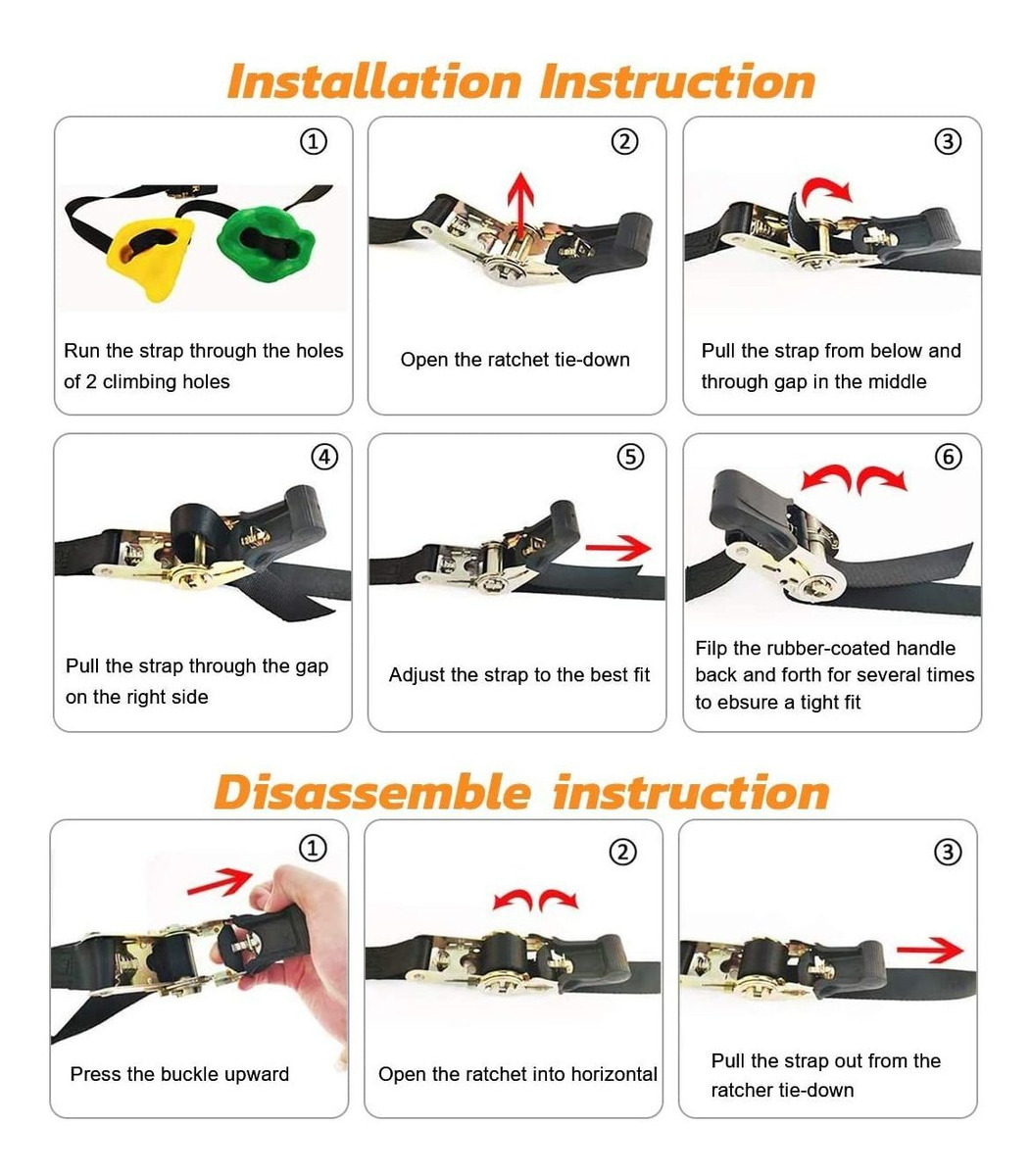 Installation Instruction

①

Run the strap through the holes of 2 climbing holes

②

Open the ratchet tie-down

③

Pull the strap from below and through gap in the middle

④

Pull the strap through the gap on the right side

⑤

Adjust the strap to the best fit

⑥

Filp the rubber-coated handle back and forth for several times to ebsure a tight fit

Disassemble instruction

①

Press the buckle upward

②

Open the ratchet into horizontal

③

Pull the strap out from the ratcher tie-down