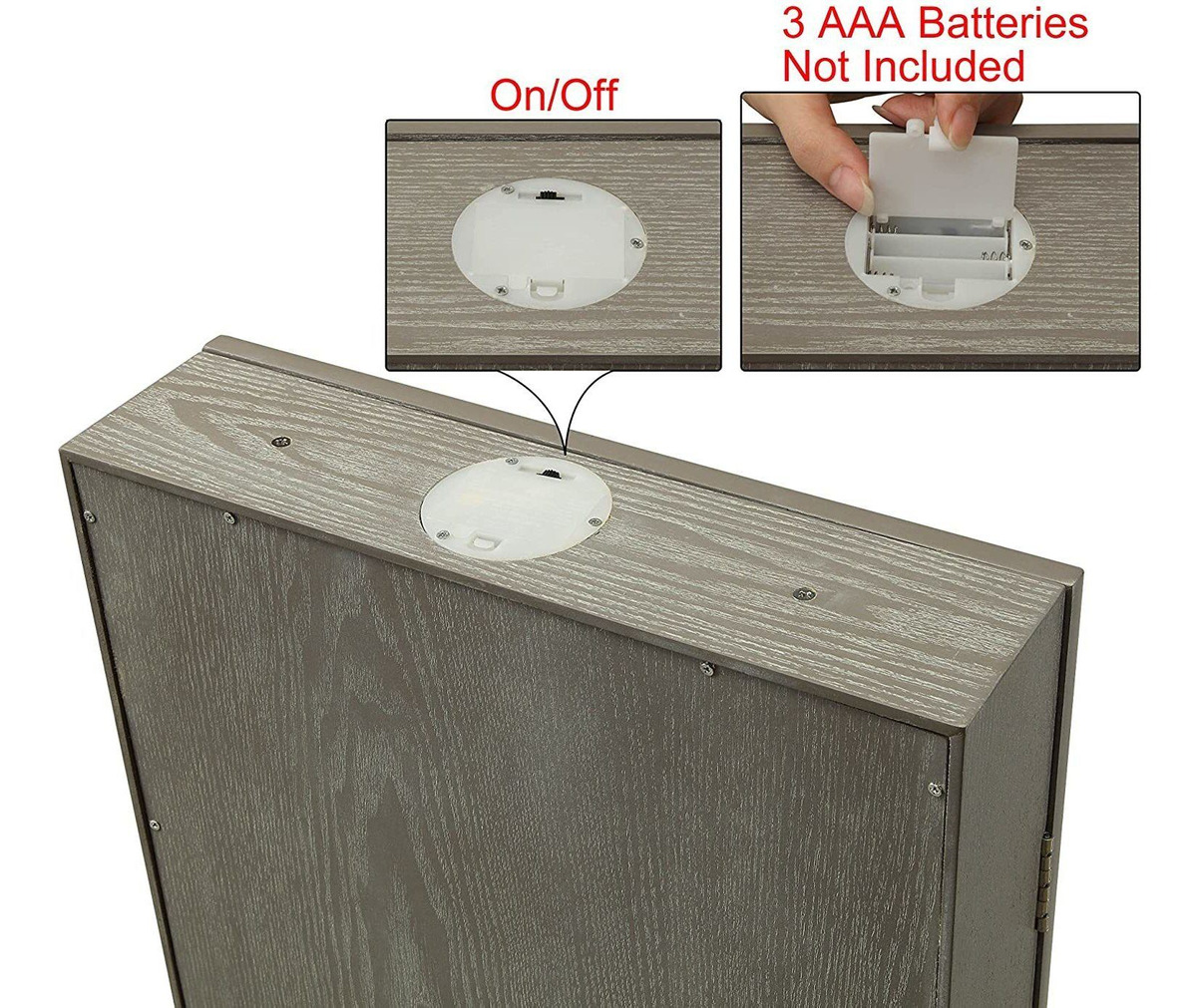 On/Off

3 AAA Batteries
Not Included