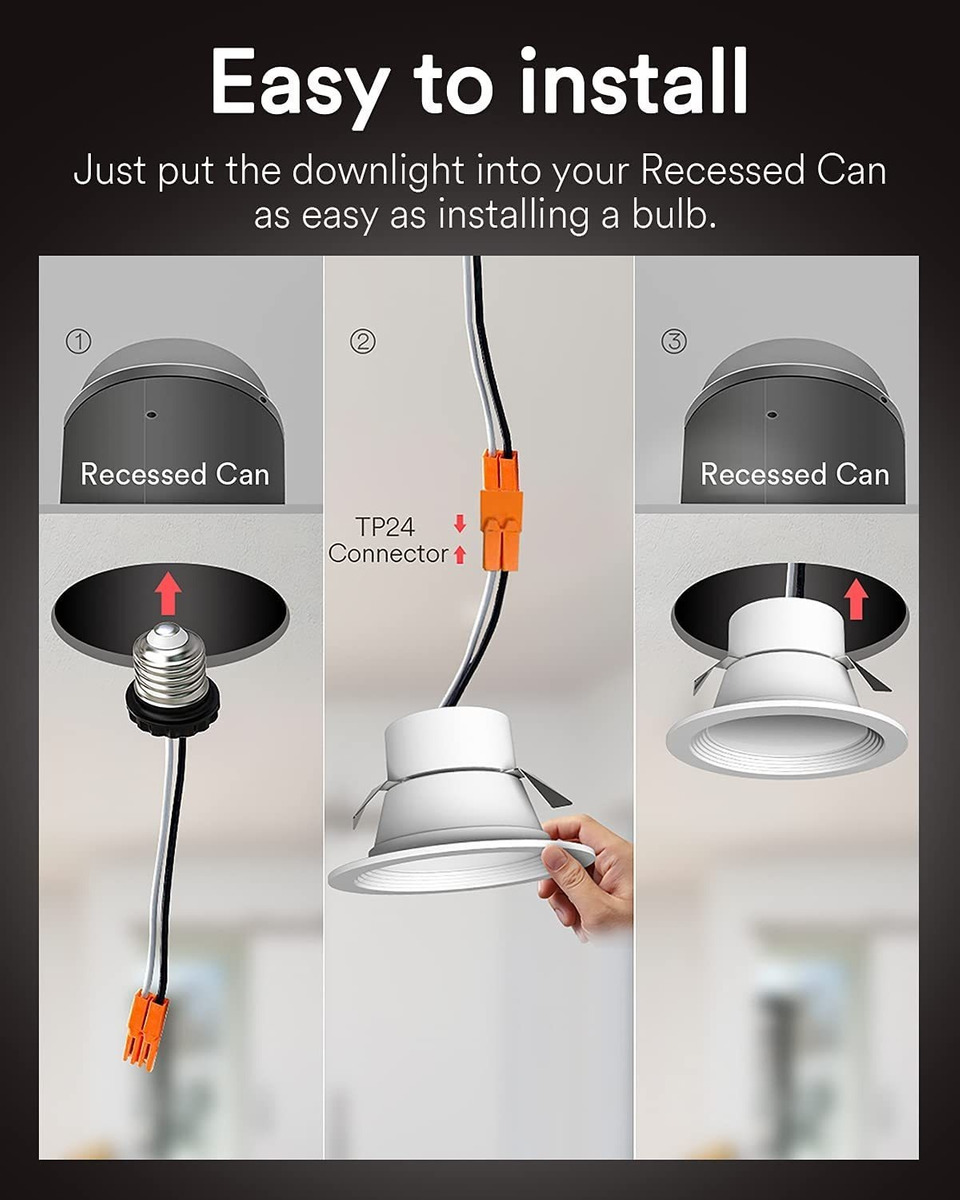 Easy to install

Just put the downlight into your Recessed Can as easy as installing a bulb.

①

Recessed Can

②

TP24 Connector

③

Recessed Can