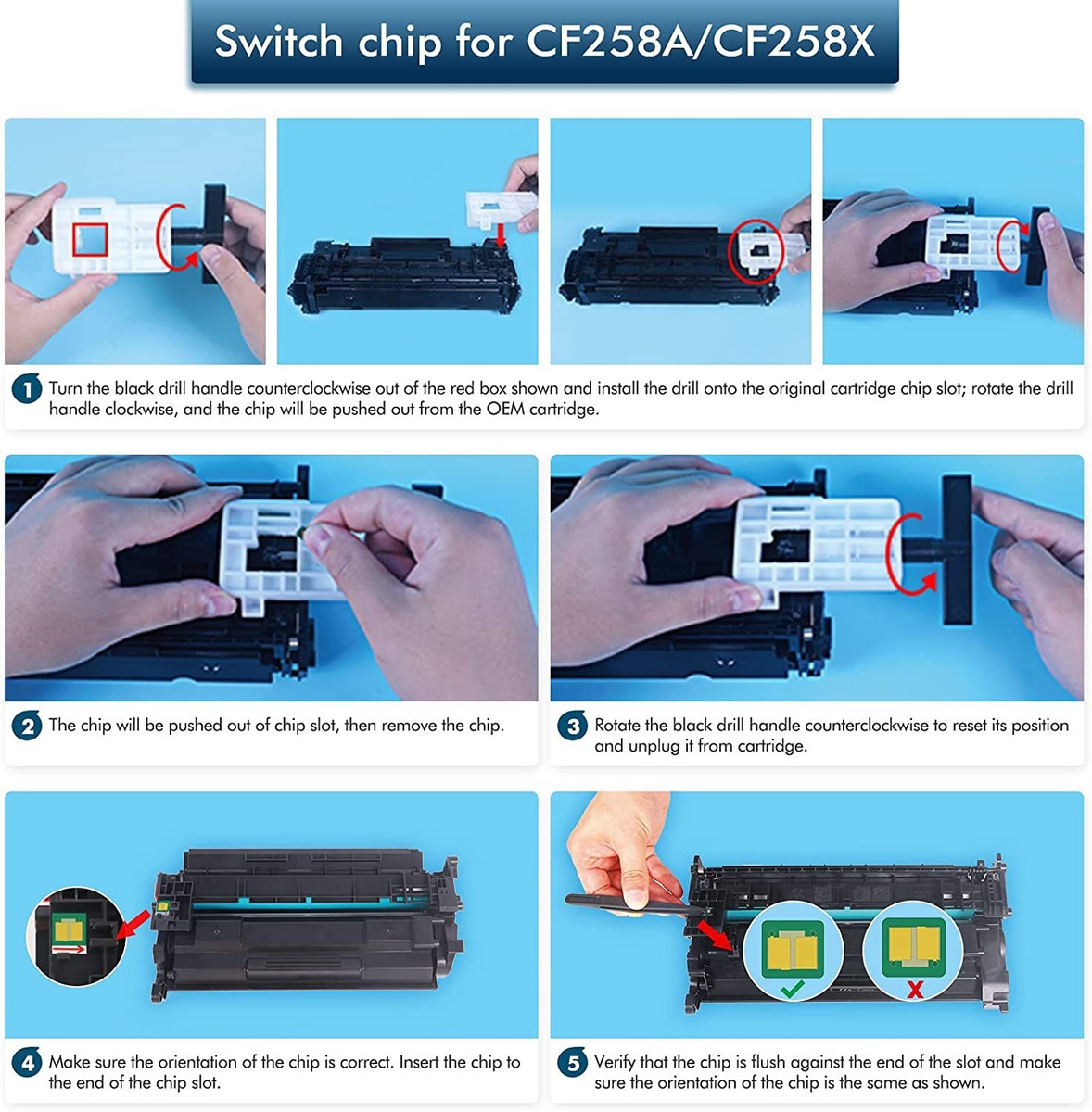 Switch chip for CF258A/CF258X

1 Turn the black drill handle counterclockwise out of the red box shown and install the drill onto the original cartridge chip slot; rotate the drill handle clockwise, and the chip will be pushed out from the OEM cartridge.

2 The chip will be pushed out of chip slot, then remove the chip.

3 Rotate the black drill handle counterclockwise to reset its position and unplug it from cartridge.

4 Make sure the orientation of the chip is correct. Insert the chip to the end of the chip slot.

5 Verify that the chip is flush against the end of the slot and make sure the orientation of the chip is the same as shown.