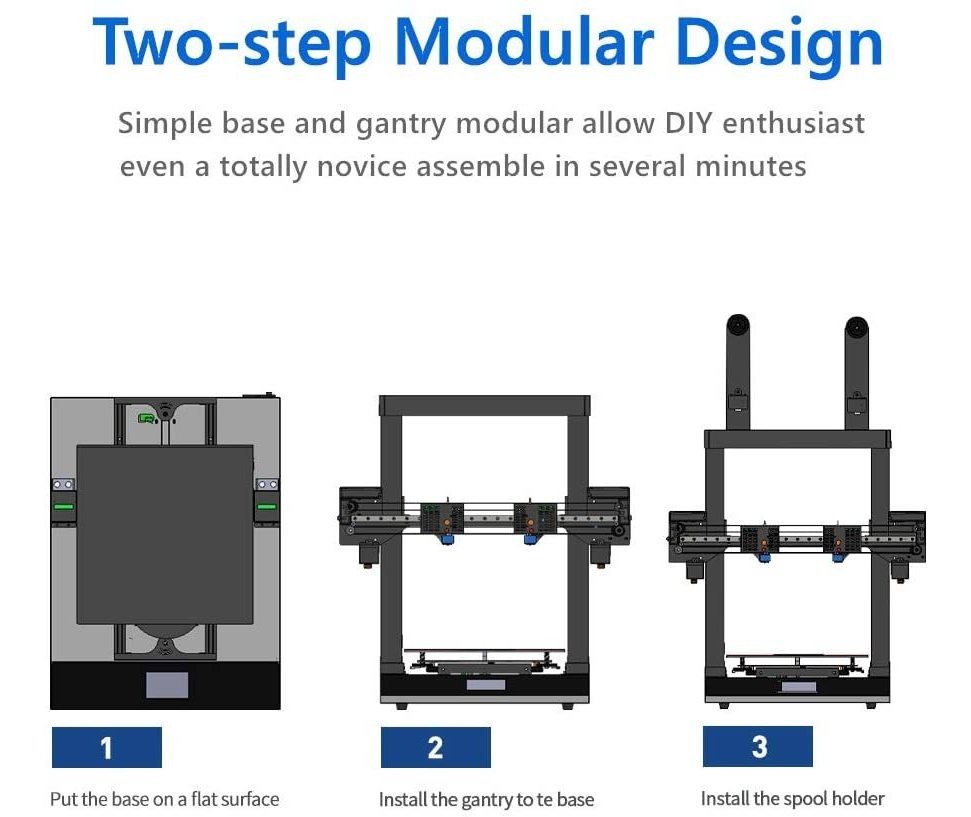 Two-step Modular Design

Simple base and gantry modular allow DIY enthusiast even a totally novice assemble in several minutes

1

Put the base on a flat surface

2

Install the gantry to te base

3

Install the spool holder