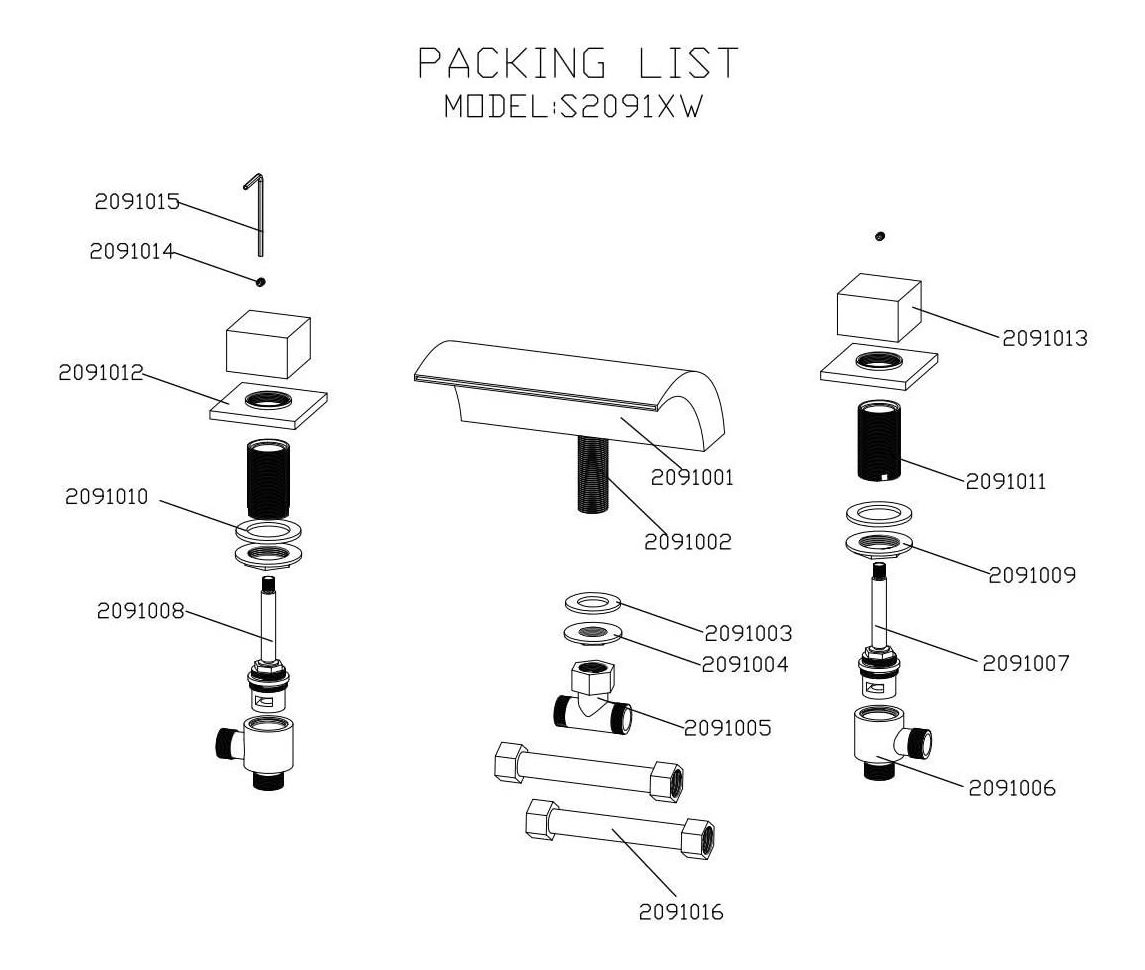 PACKING LIST
MODEL:S2091XW

2091015
2091014
2091012
2091010
2091008
2091001
2091002
2091003
2091004
2091005
2091016
2091013
2091011
2091009
2091007
2091006