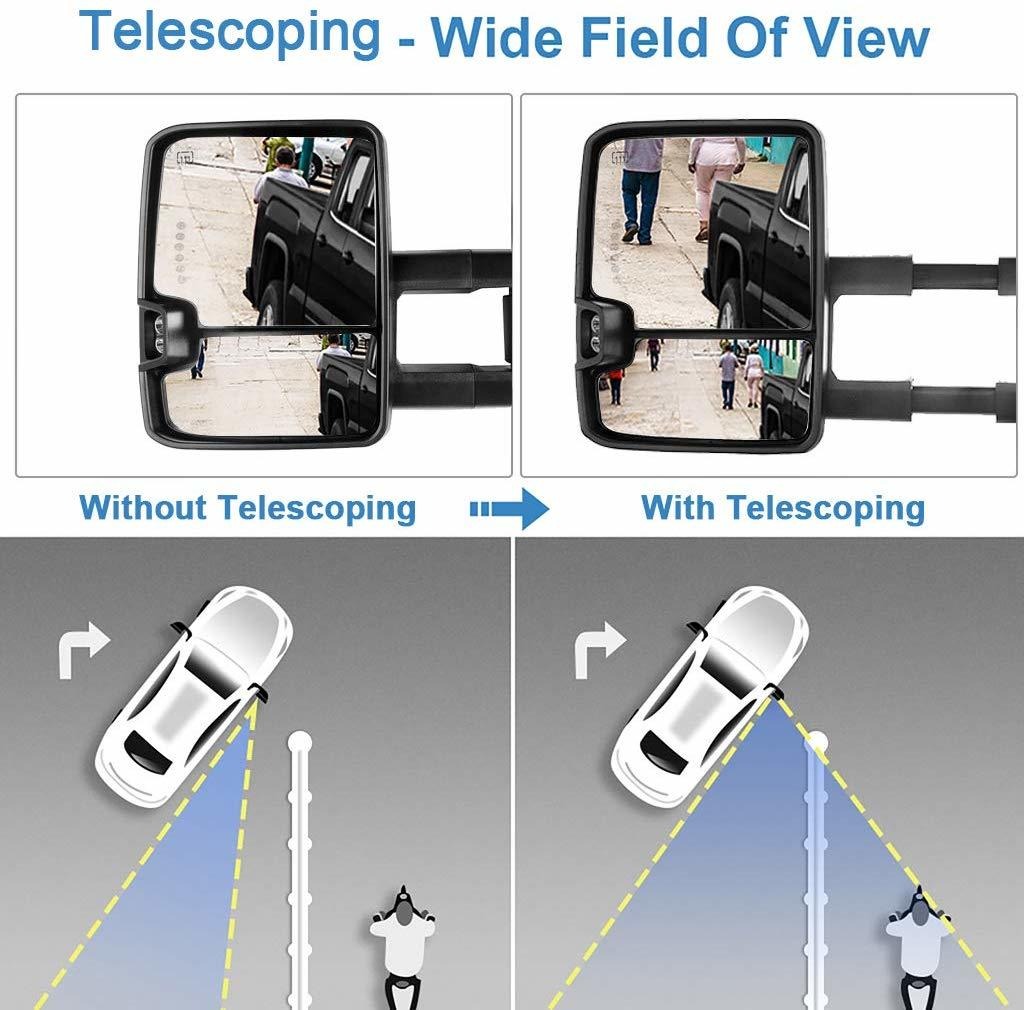 Telescoping - Wide Field Of View

Without Telescoping

With Telescoping