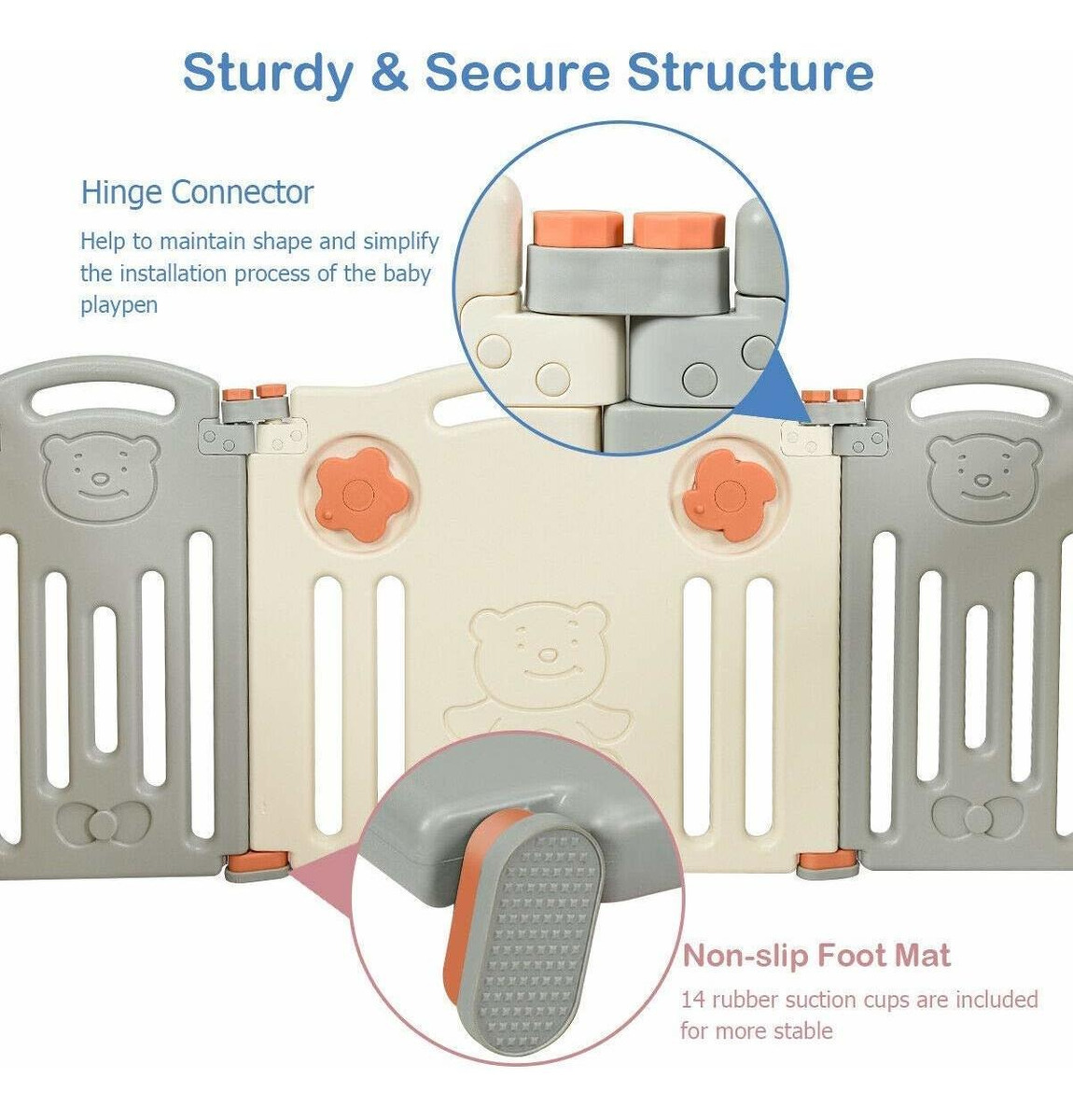 Sturdy & Secure Structure

Hinge Connector

Help to maintain shape and simplify the installation process of the baby playpen

Non-slip Foot Mat

14 rubber suction cups are included for more stable