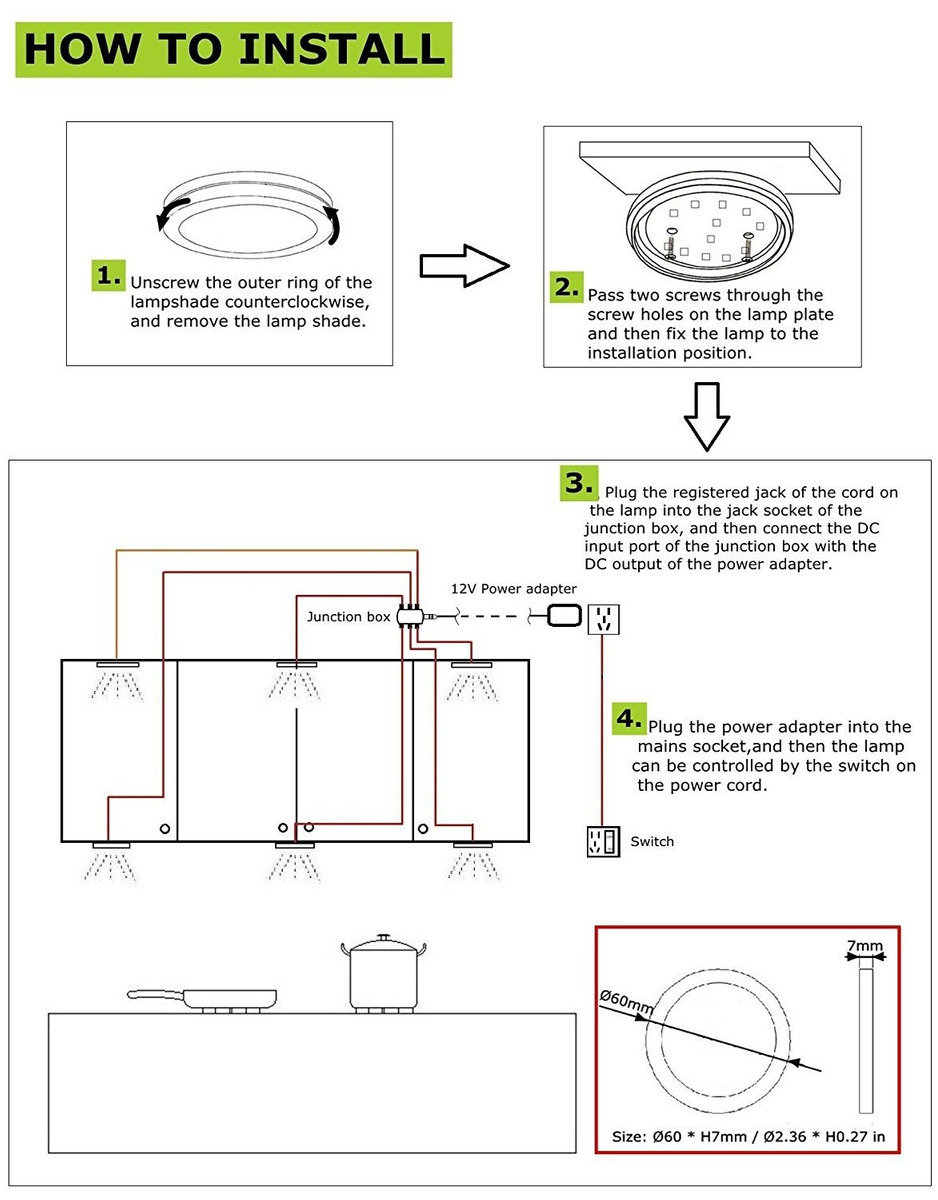 HOW TO INSTALL

1. Unscrew the outer ring of the lampshade counterclockwise, and remove the lamp shade.

2. Pass two screws through the screw holes on the lamp plate and then fix the lamp to the installation position.

3. Plug the registered jack of the cord on the lamp into the jack socket of the junction box, and then connect the DC input port of the junction box with the DC output of the power adapter.

12V Power adapter

Junction box

4. Plug the power adapter into the mains socket,and then the lamp can be controlled by the switch on the power cord.

Switch

7mm

Ø60mm

Size: Ø60 * H7mm / Ø2.36 * H0.27 in