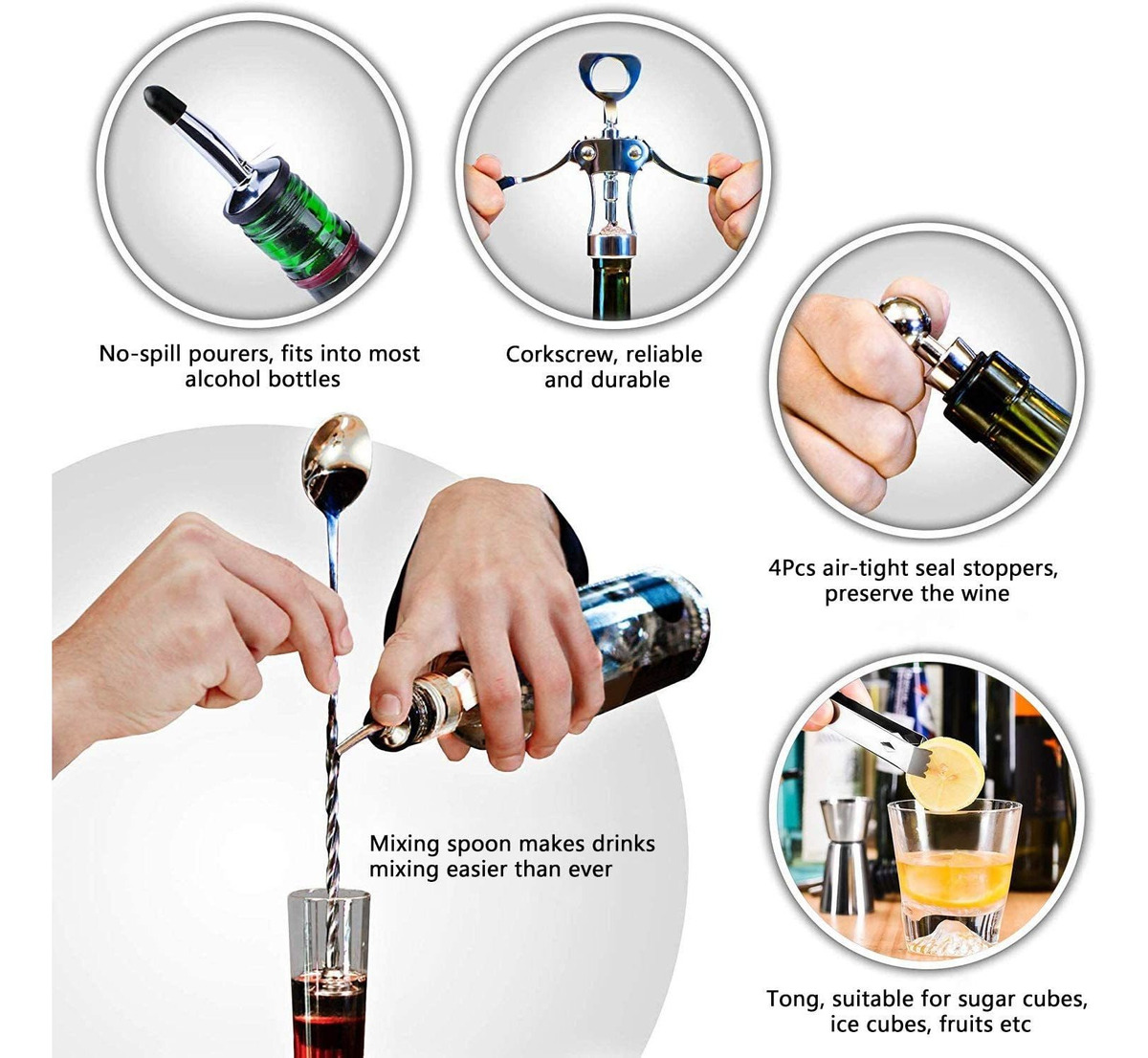 No-spill pourers, fits into most alcohol bottles

Corkscrew, reliable and durable

4Pcs air-tight seal stoppers, preserve the wine

Mixing spoon makes drinks mixing easier than ever

Tong, suitable for sugar cubes, ice cubes, fruits etc