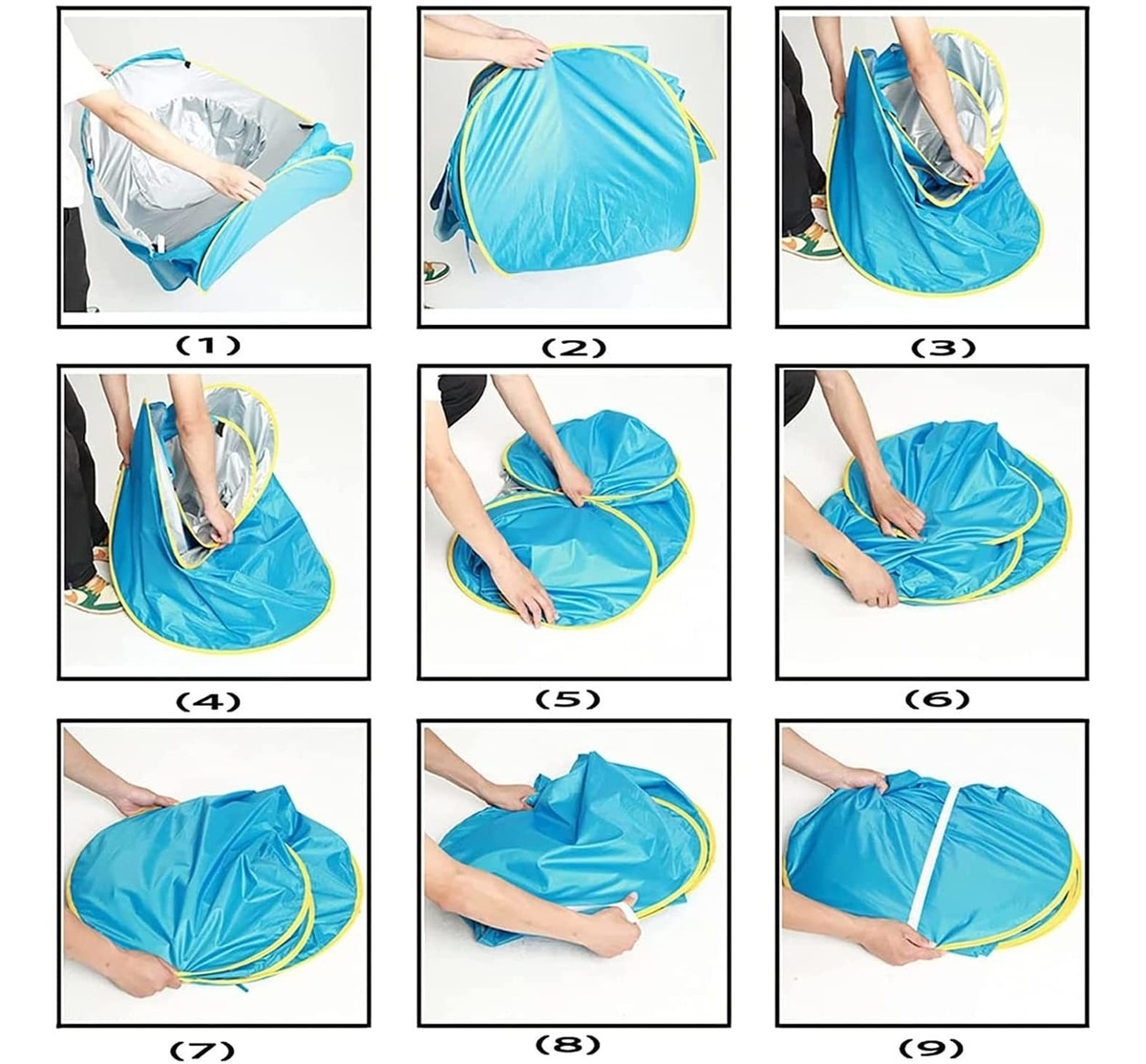 (1)

(2)

(3)

(4)

(5)

(6)

(7)

(8)

(9)