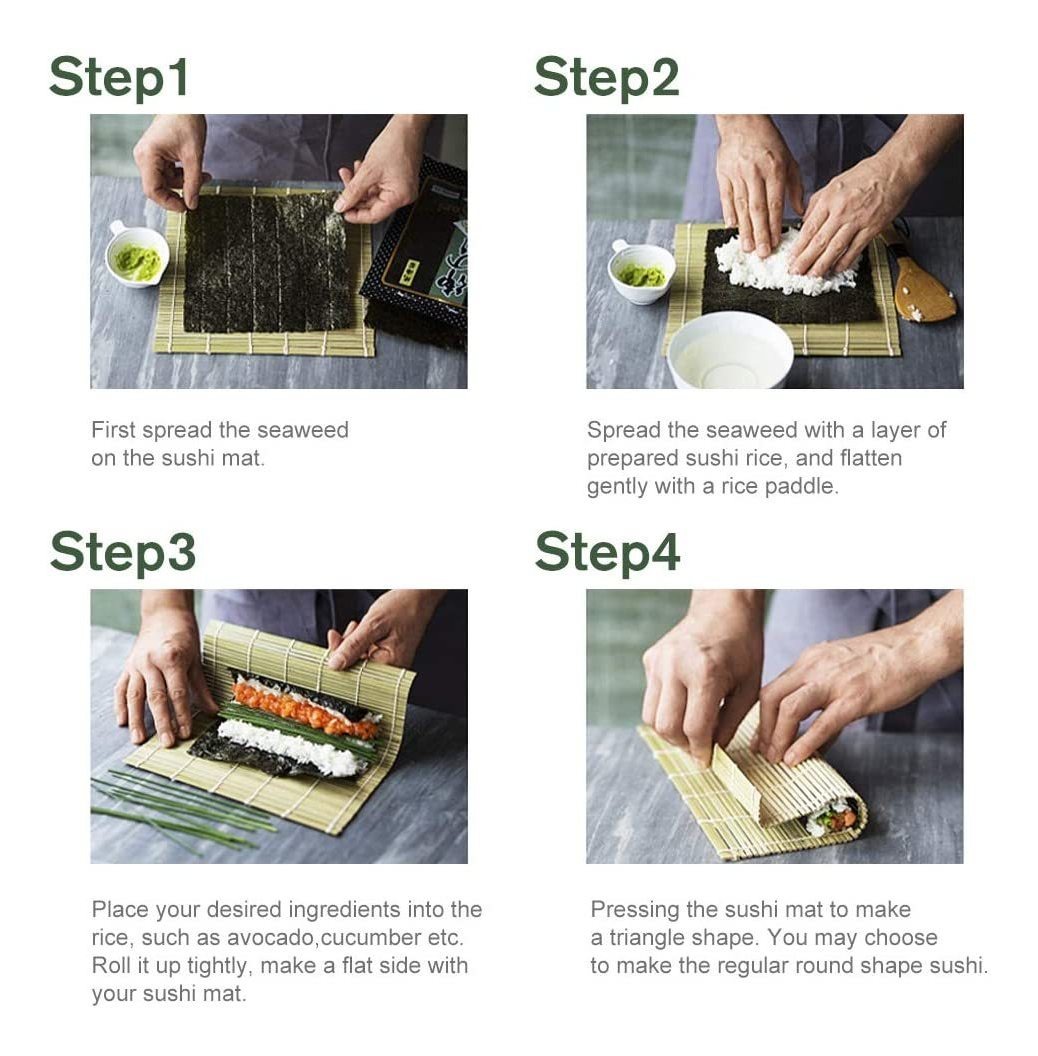 Step1

First spread the seaweed on the sushi mat.

Step2

Spread the seaweed with a layer of prepared sushi rice, and flatten gently with a rice paddle.

Step3

Place your desired ingredients into the rice, such as avocado,cucumber etc. Roll it up tightly, make a flat side with your sushi mat.

Step4

Pressing the sushi mat to make a triangle shape. You may choose to make the regular round shape sushi.