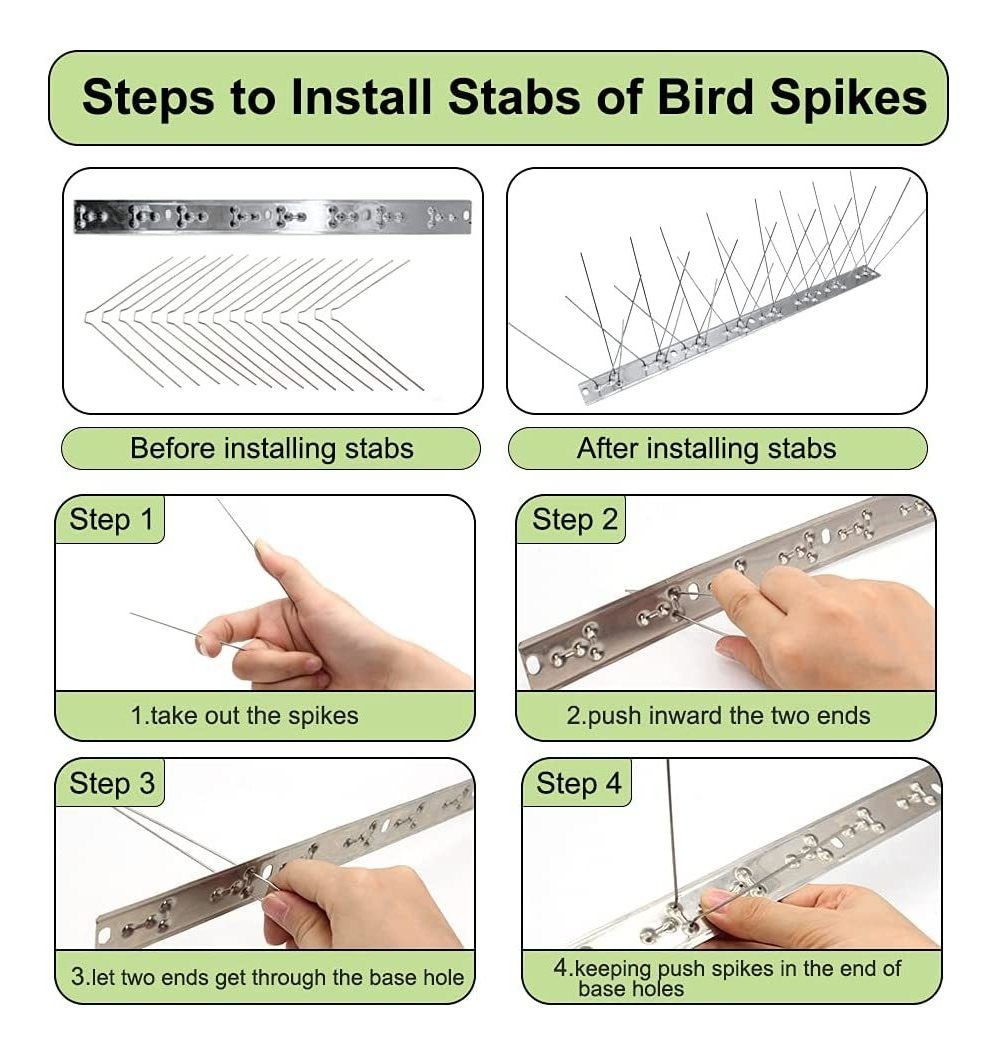 Steps to Install Stabs of Bird Spikes

Before installing stabs

After installing stabs

Step 1

1.take out the spikes

Step 2

2.push inward the two ends

Step 3

3.let two ends get through the base hole

Step 4

4.keeping push spikes in the end of base holes