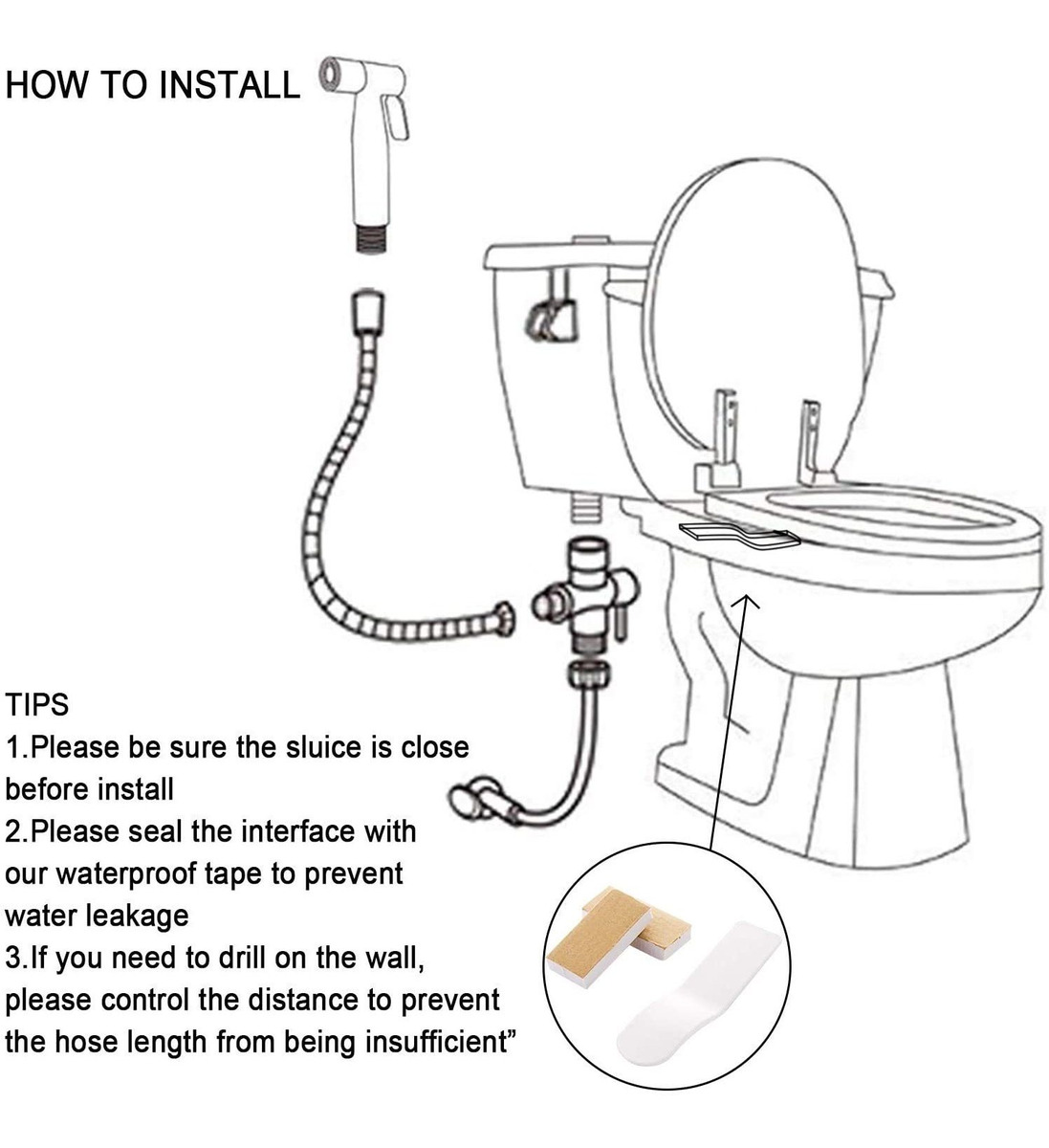 HOW TO INSTALL

TIPS
1.Please be sure the sluice is close before install
2.Please seal the interface with our waterproof tape to prevent water leakage
3.If you need to drill on the wall, please control the distance to prevent the hose length from being insufficient”