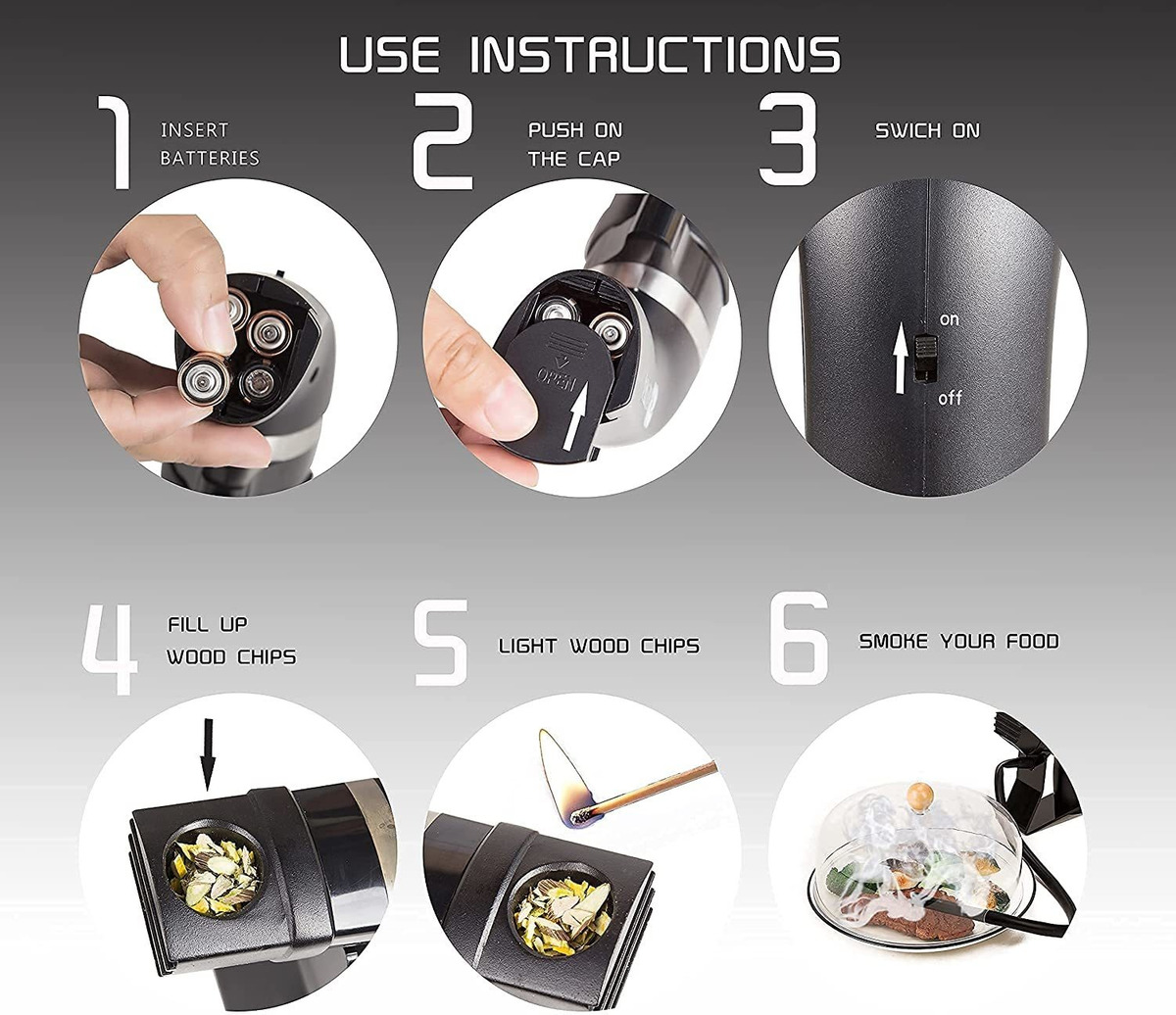 USE INSTRUCTIONS

1 INSERT BATTERIES

2 PUSH ON THE CAP

OPEN

3 SWICH ON

on

off

4 FILL UP WOOD CHIPS

5 LIGHT WOOD CHIPS

6 SMOKE YOUR FOOD