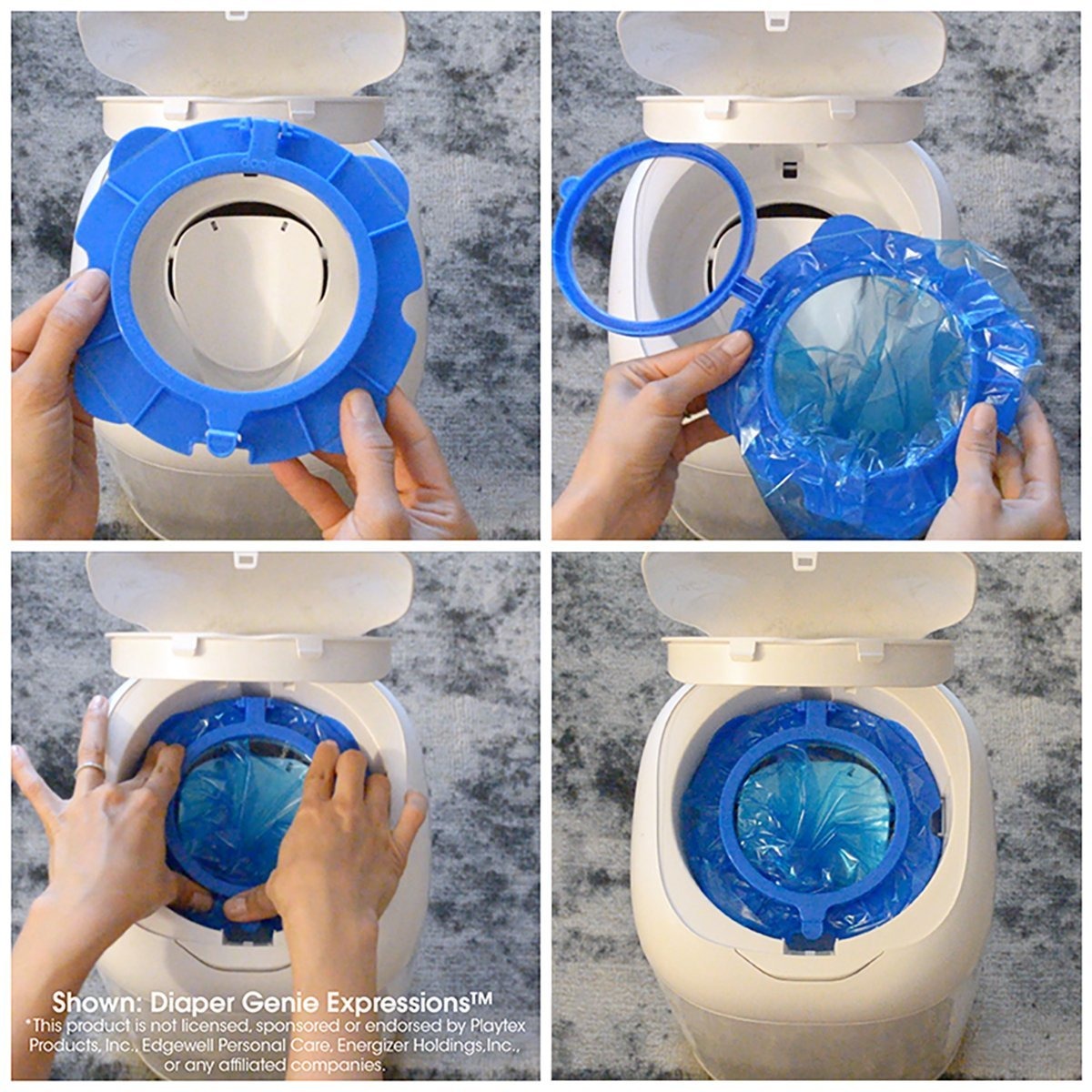 Shown: Diaper Genie Expressions™
*This product is not licensed, sponsored or endorsed by Playtex Products, Inc., Edgewell Personal Care, Energizer Holdings,Inc., or any affiliated companies.