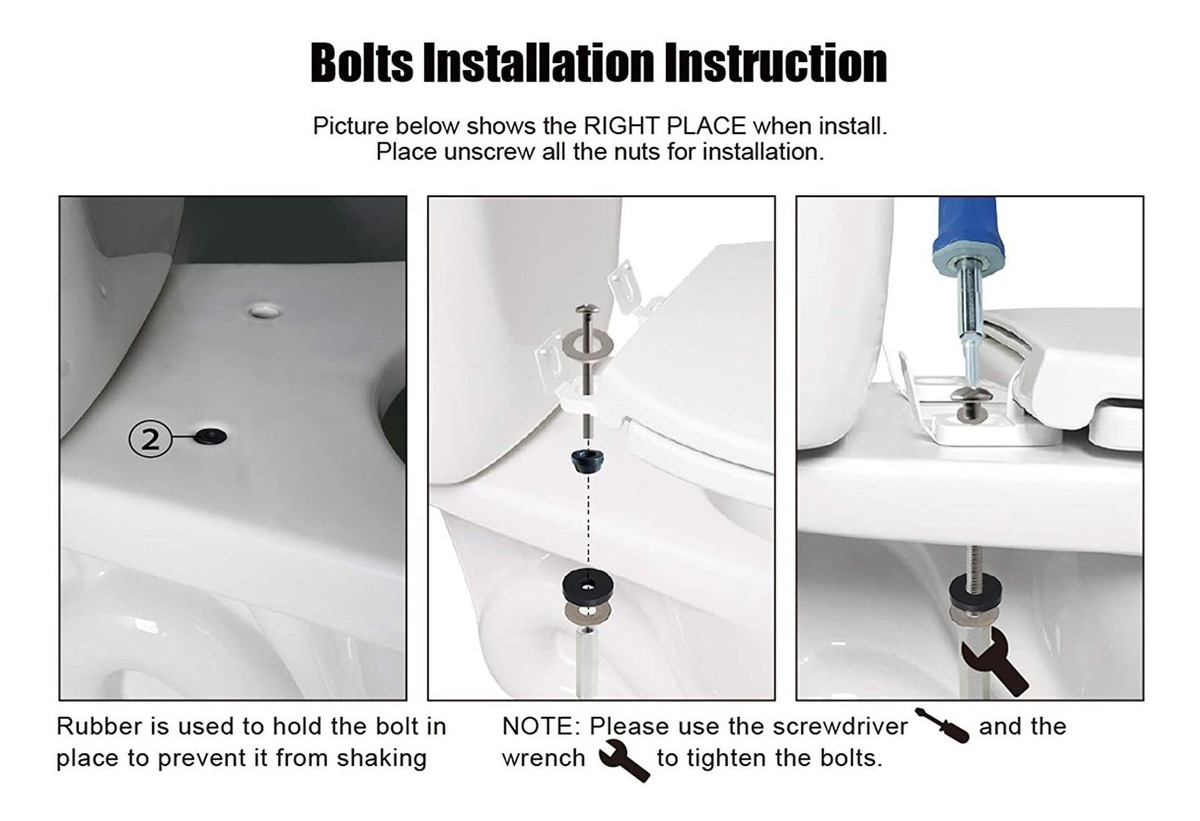 Bolts Installation Instruction

Picture below shows the RIGHT PLACE when install.
Place unscrew all the nuts for installation.

2

Rubber is used to hold the bolt in place to prevent it from shaking

NOTE: Please use the screwdriver and the wrench to tighten the bolts.