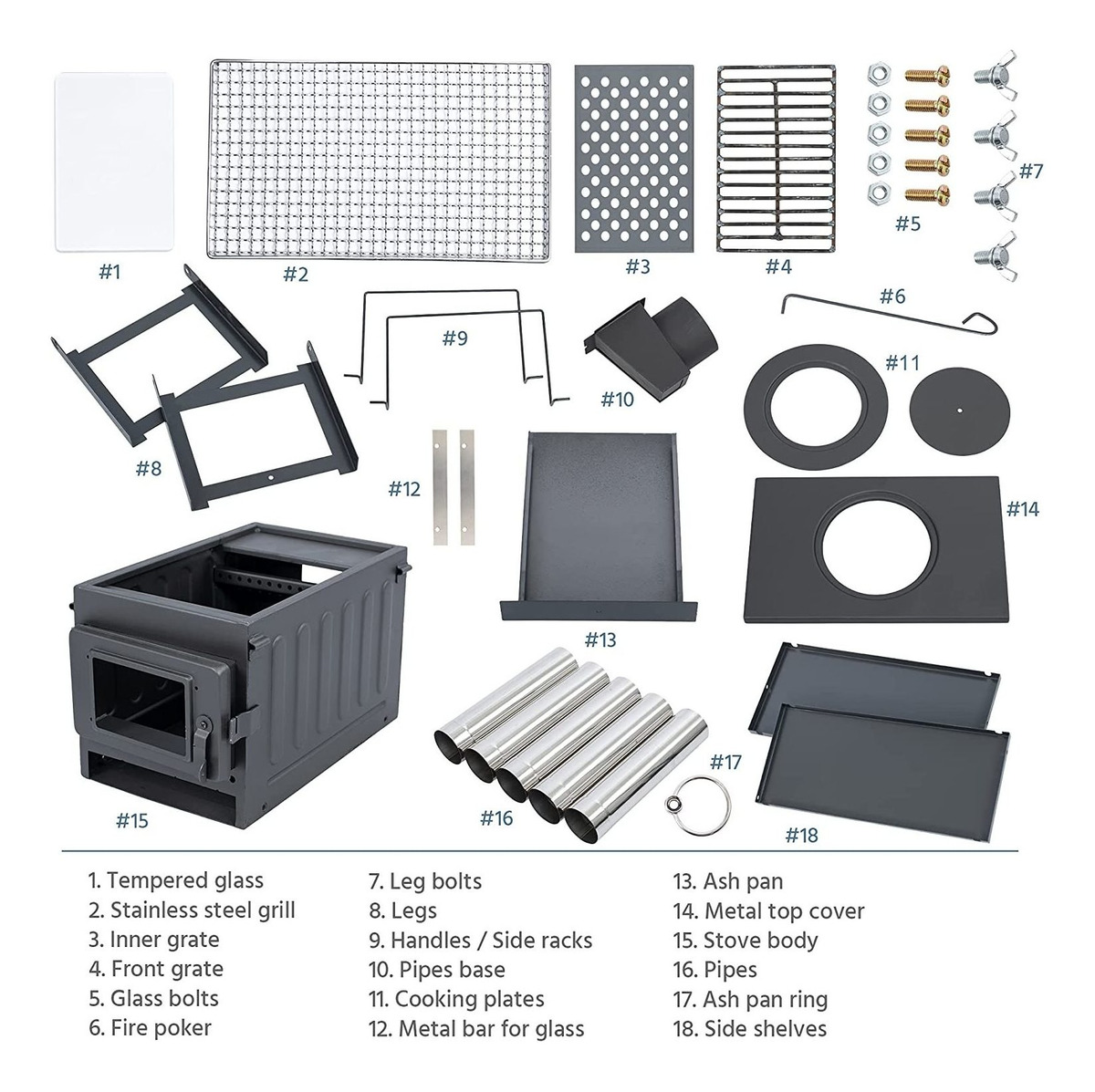 #1
#2
#3
#4
#5
#7
#6
#8
#9
#10
#11
#12
#13
#14
#15
#16
#17
#18

1. Tempered glass
2. Stainless steel grill
3. Inner grate
4. Front grate
5. Glass bolts
6. Fire poker

7. Leg bolts
8. Legs
9. Handles / Side racks
10. Pipes base
11. Cooking plates
12. Metal bar for glass

13. Ash pan
14. Metal top cover
15. Stove body
16. Pipes
17. Ash pan ring
18. Side shelves