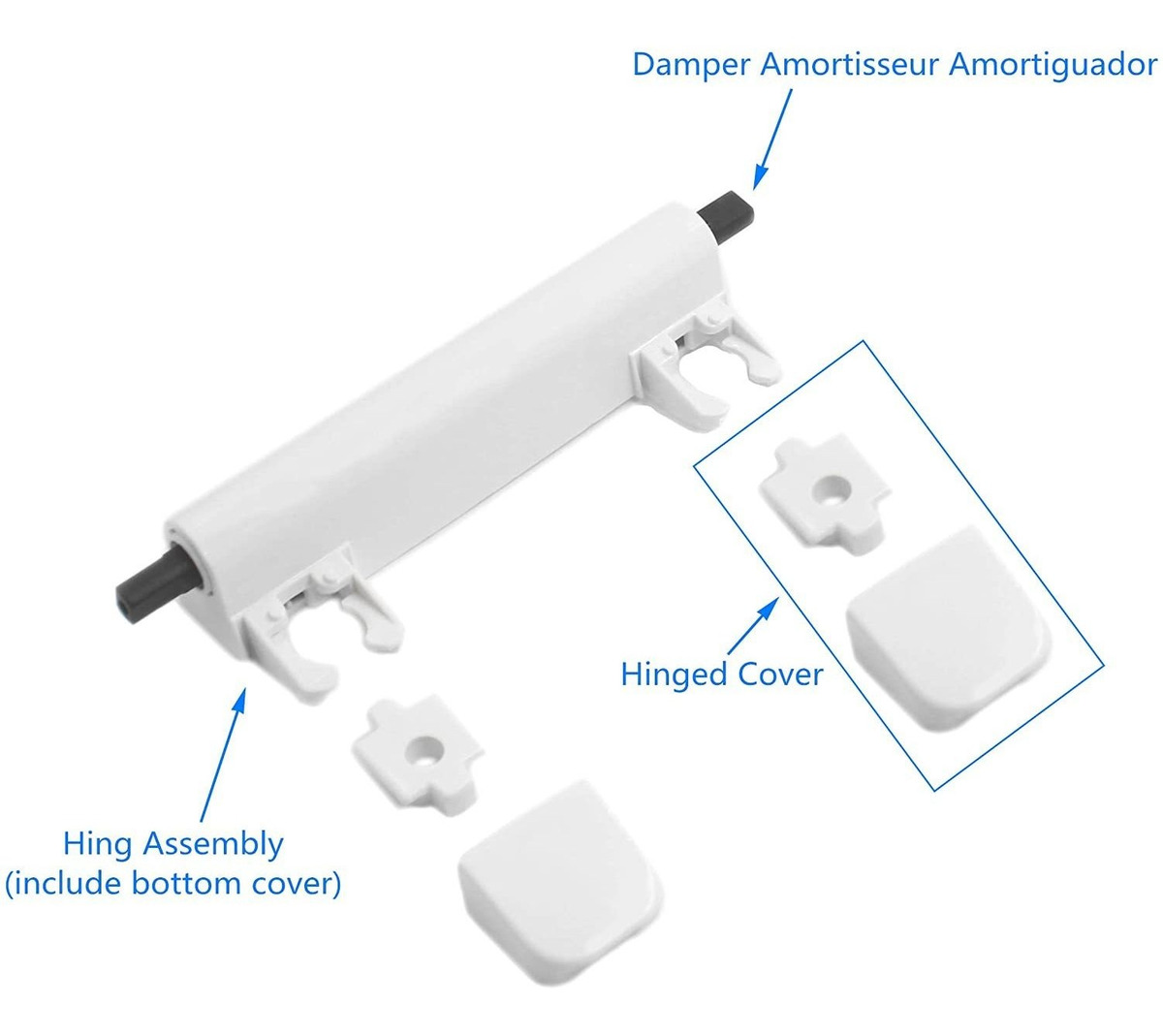 Damper Amortisseur Amortiguador

Hinged Cover

Hing Assembly
(include bottom cover)