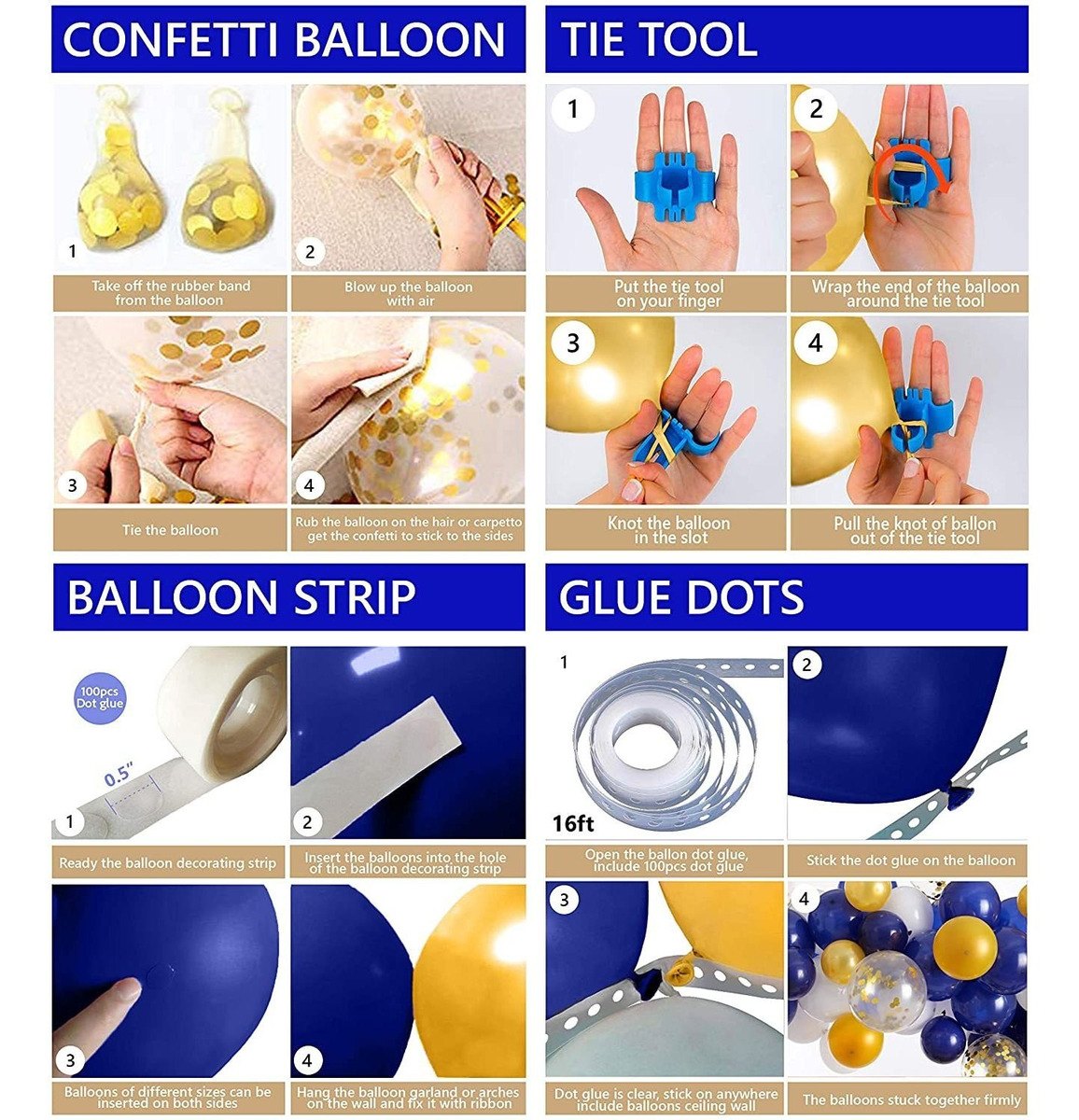 CONFETTI BALLOON

1
Take off the rubber band from the balloon

2
Blow up the balloon with air

3
Tie the balloon

4
Rub the balloon on the hair or carpetto get the confetti to stick to the sides

TIE TOOL

1
Put the tie tool on your finger

2
Wrap the end of the balloon around the tie tool

3
Knot the balloon in the slot

4
Pull the knot of ballon out of the tie tool

BALLOON STRIP

100pcs Dot glue
0.5"
1
Ready the balloon decorating strip

2
Insert the balloons into the hole of the balloon decorating strip

3
Balloons of different sizes can be inserted on both sides

4
Hang the balloon garland or arches on the wall and fix it with ribbon

GLUE DOTS

1
16ft
Open the ballon dot glue, include 100pcs dot glue

2
Stick the dot glue on the balloon

3
Dot glue is clear, stick on anywhere include balloons ceiling wall

4
The balloons stuck together firmly