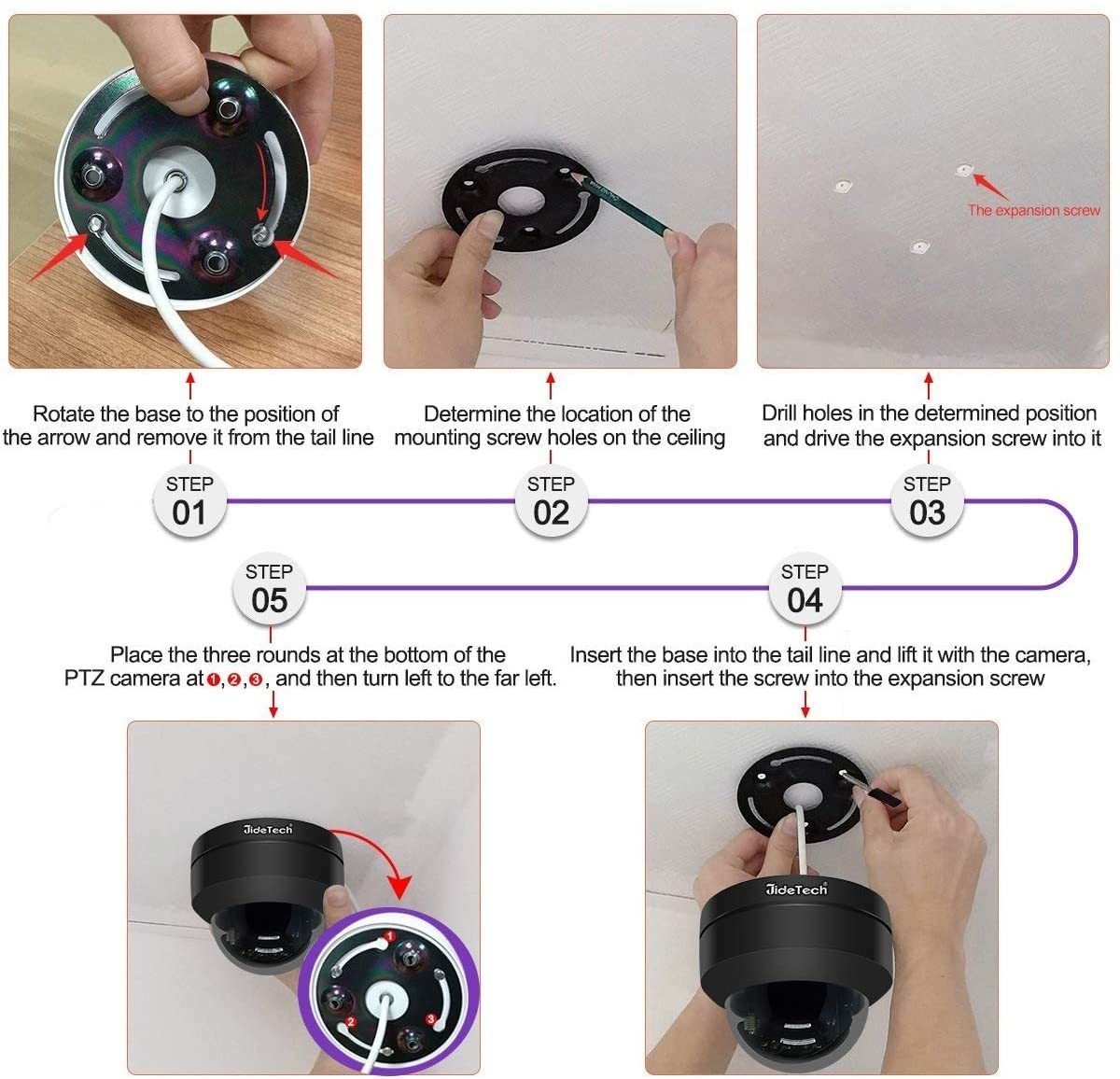 The expansion screw

Rotate the base to the position of the arrow and remove it from the tail line

Determine the location of the mounting screw holes on the ceiling

Drill holes in the determined position and drive the expansion screw into it

STEP 01

STEP 02

STEP 03

STEP 05

STEP 04

Place the three rounds at the bottom of the PTZ camera at ❶,❷,❸, and then turn left to the far left.

Insert the base into the tail line and lift it with the camera, then insert the screw into the expansion screw

JideTech

1

2

3

JideTech