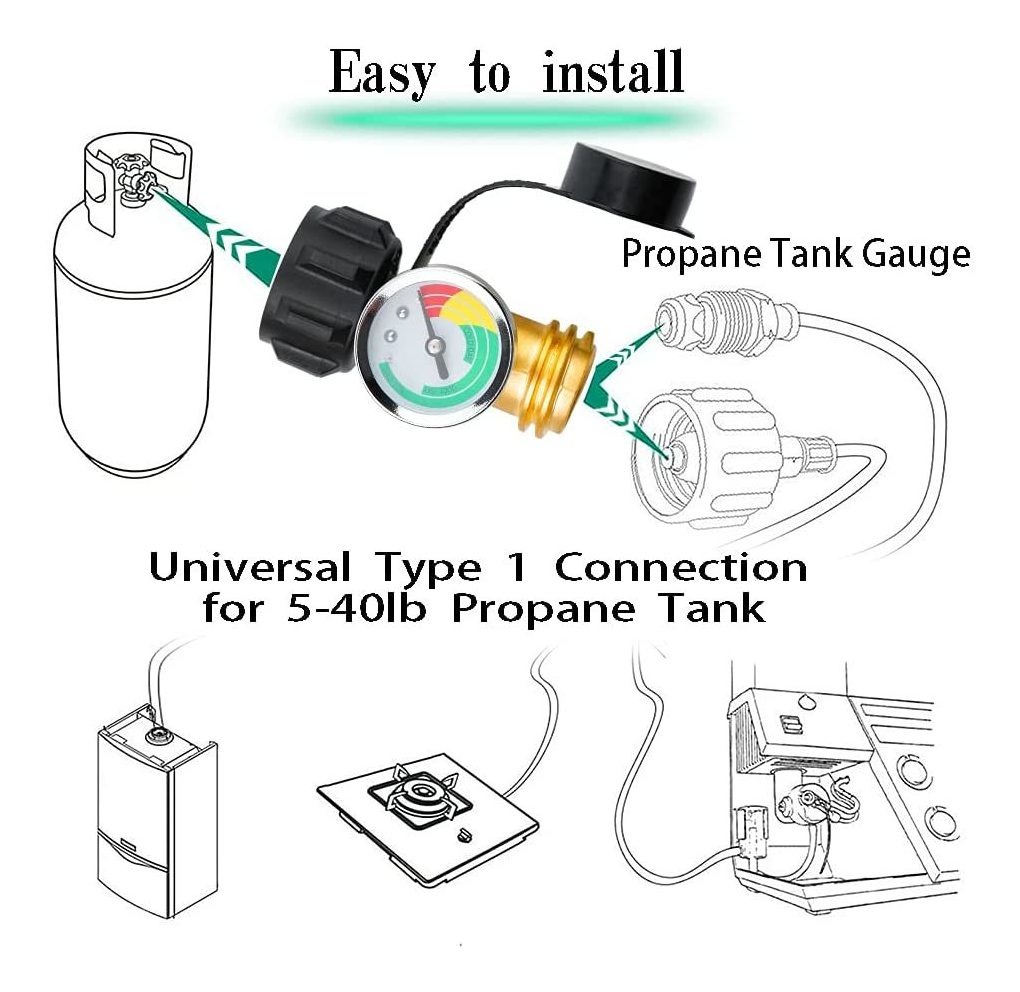 Easy to install

Propane Tank Gauge

Universal Type 1 Connection for 5-40lb Propane Tank