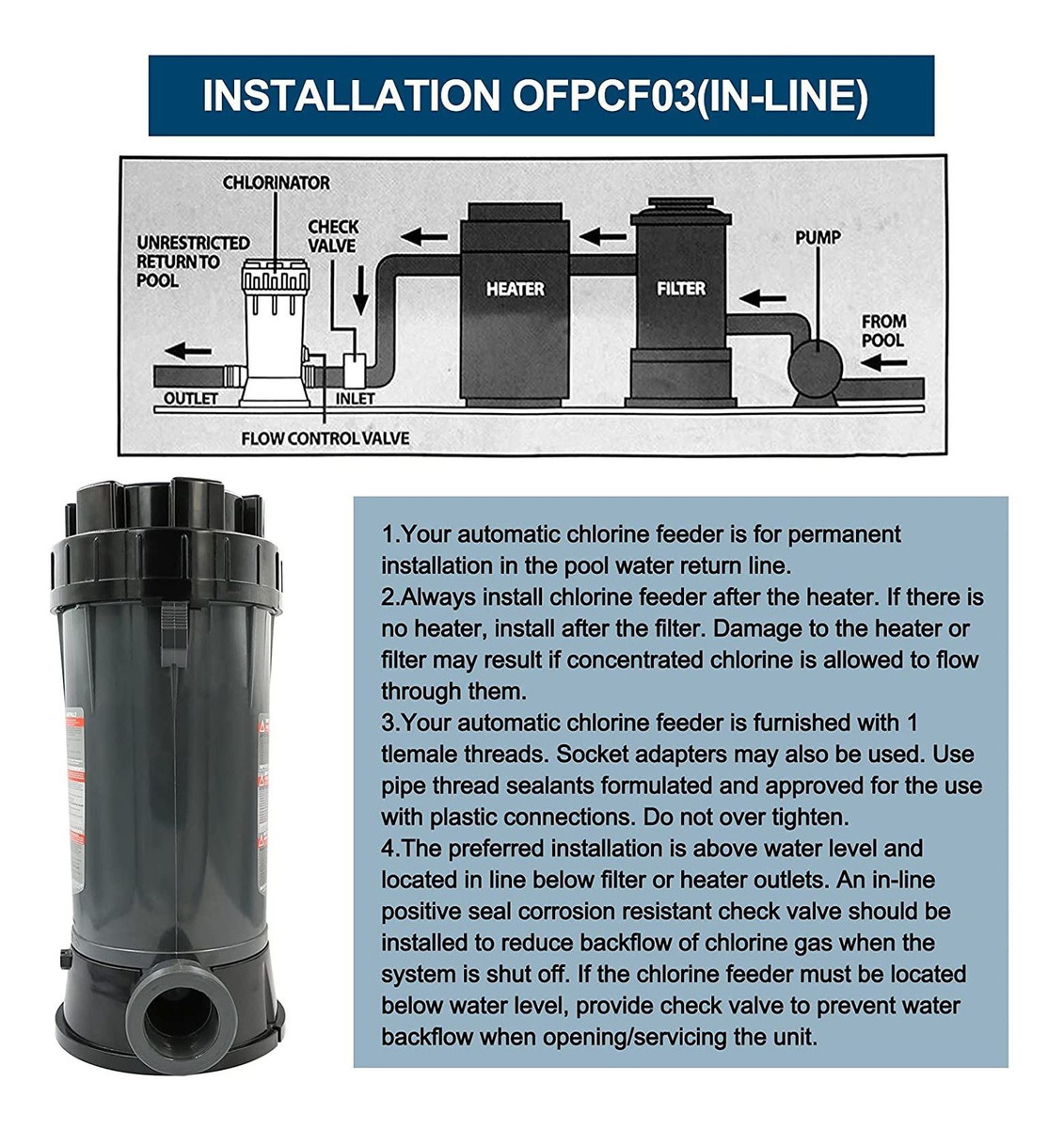 INSTALLATION OFPCF03(IN-LINE)

CHLORINATOR
UNRESTRICTED RETURN TO POOL
CHECK VALVE
HEATER
FILTER
PUMP
FROM POOL
OUTLET
INLET
FLOW CONTROL VALVE

1.Your automatic chlorine feeder is for permanent installation in the pool water return line.
2.Always install chlorine feeder after the heater. If there is no heater, install after the filter. Damage to the heater or filter may result if concentrated chlorine is allowed to flow through them.
3.Your automatic chlorine feeder is furnished with 1 tlemale threads. Socket adapters may also be used. Use pipe thread sealants formulated and approved for the use with plastic connections. Do not over tighten.
4.The preferred installation is above water level and located in line below filter or heater outlets. An in-line positive seal corrosion resistant check valve should be installed to reduce backflow of chlorine gas when the system is shut off. If the chlorine feeder must be located below water level, provide check valve to prevent water backflow when opening/servicing the unit.