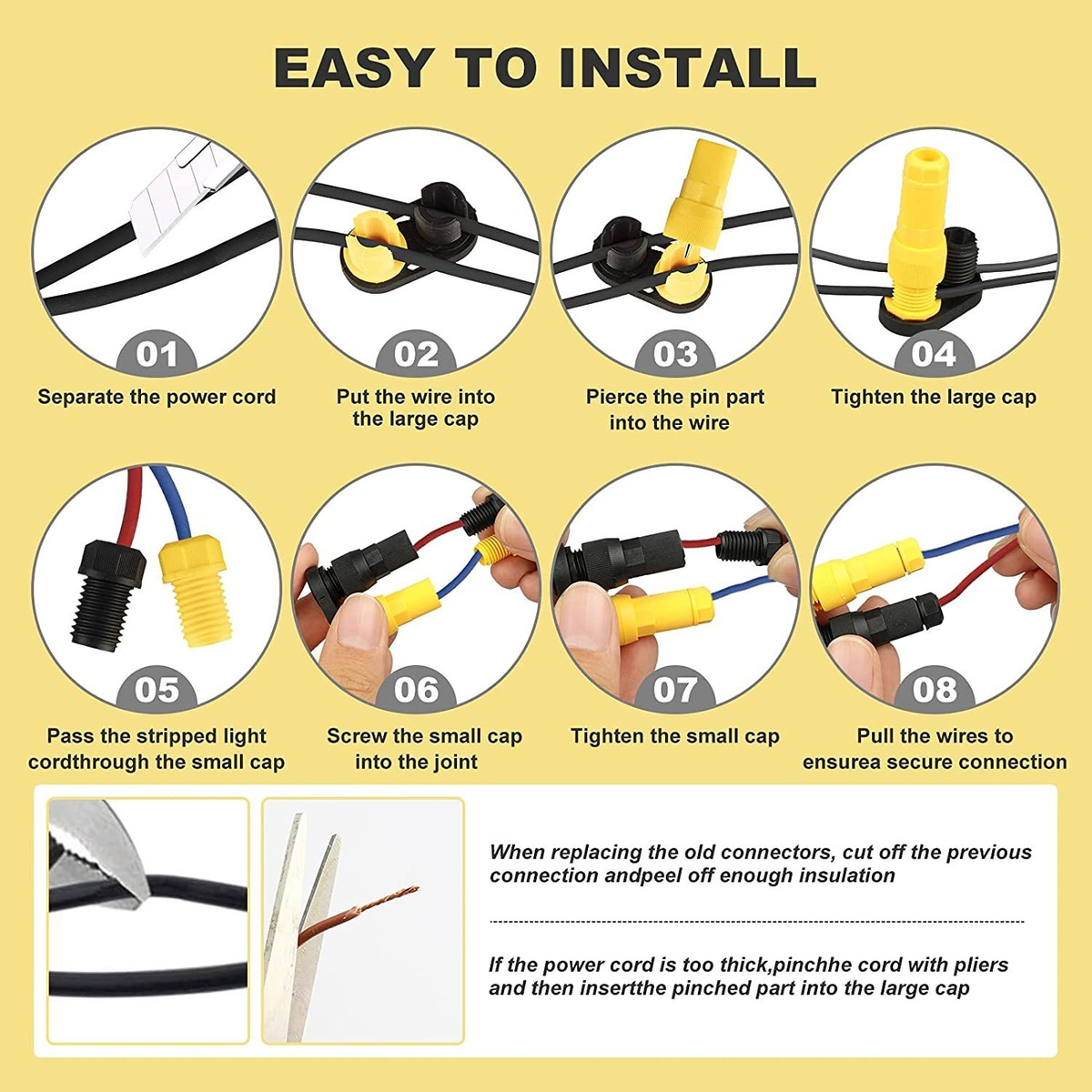 EASY TO INSTALL

01
Separate the power cord

02
Put the wire into the large cap

03
Pierce the pin part into the wire

04
Tighten the large cap

05
Pass the stripped light cordthrough the small cap

06
Screw the small cap into the joint

07
Tighten the small cap

08
Pull the wires to ensurea secure connection

When replacing the old connectors, cut off the previous connection andpeel off enough insulation

If the power cord is too thick,pinchhe cord with pliers and then insertthe pinched part into the large cap