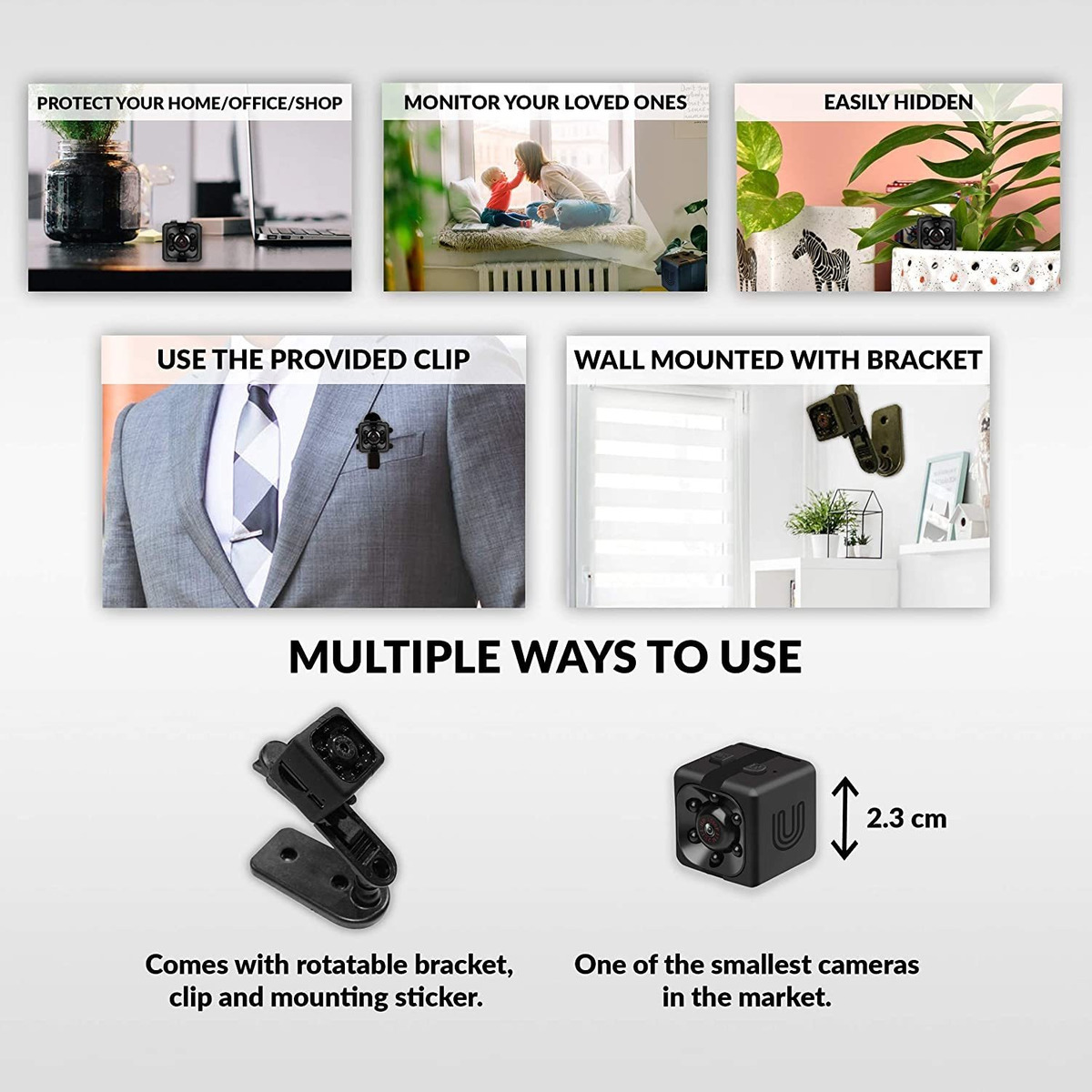 PROTECT YOUR HOME/OFFICE/SHOP

MONITOR YOUR LOVED ONES

EASILY HIDDEN

USE THE PROVIDED CLIP

WALL MOUNTED WITH BRACKET

MULTIPLE WAYS TO USE

2.3 cm

Comes with rotatable bracket, clip and mounting sticker.

One of the smallest cameras in the market.