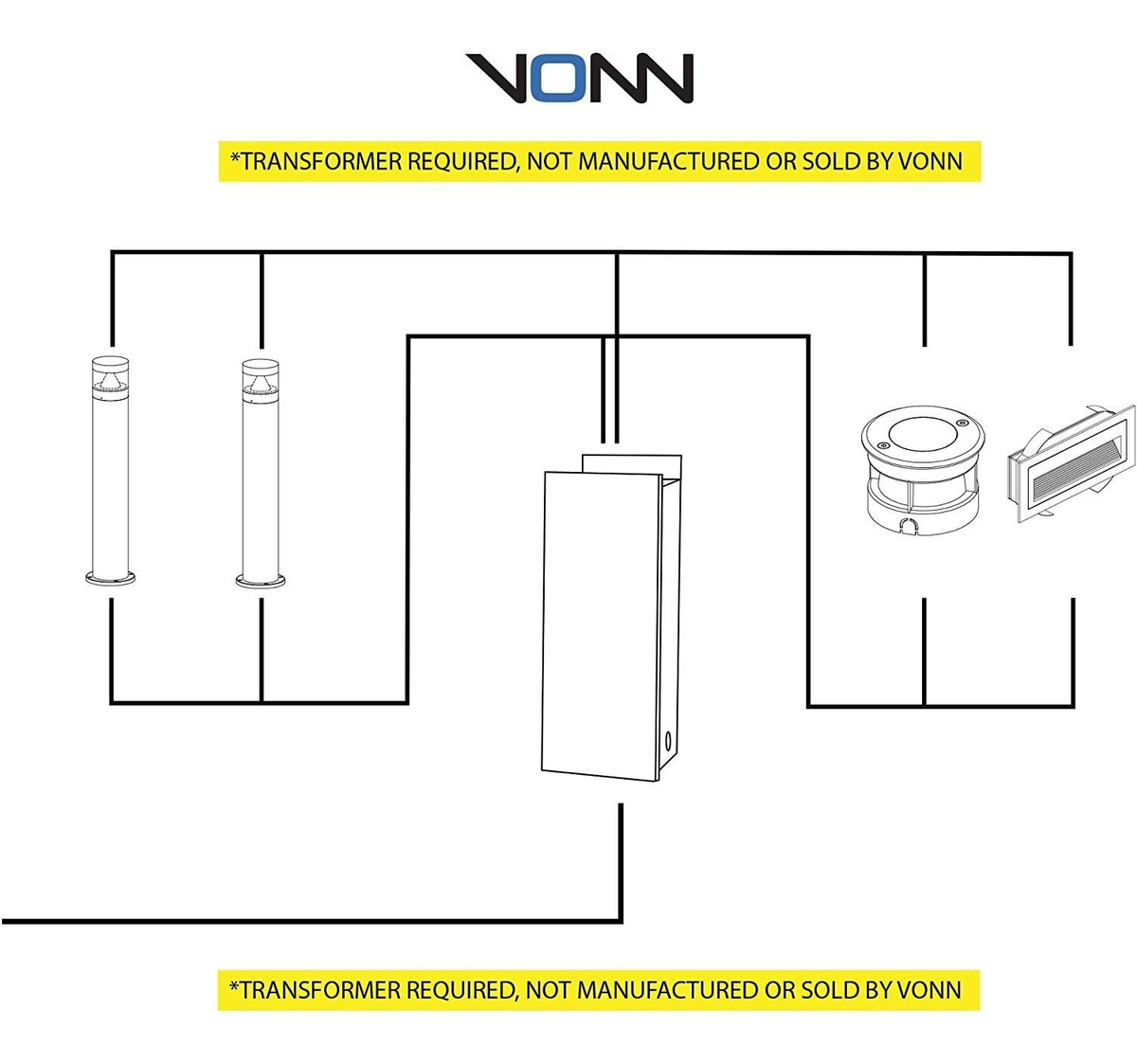 VONN

*TRANSFORMER REQUIRED, NOT MANUFACTURED OR SOLD BY VONN

*TRANSFORMER REQUIRED, NOT MANUFACTURED OR SOLD BY VONN