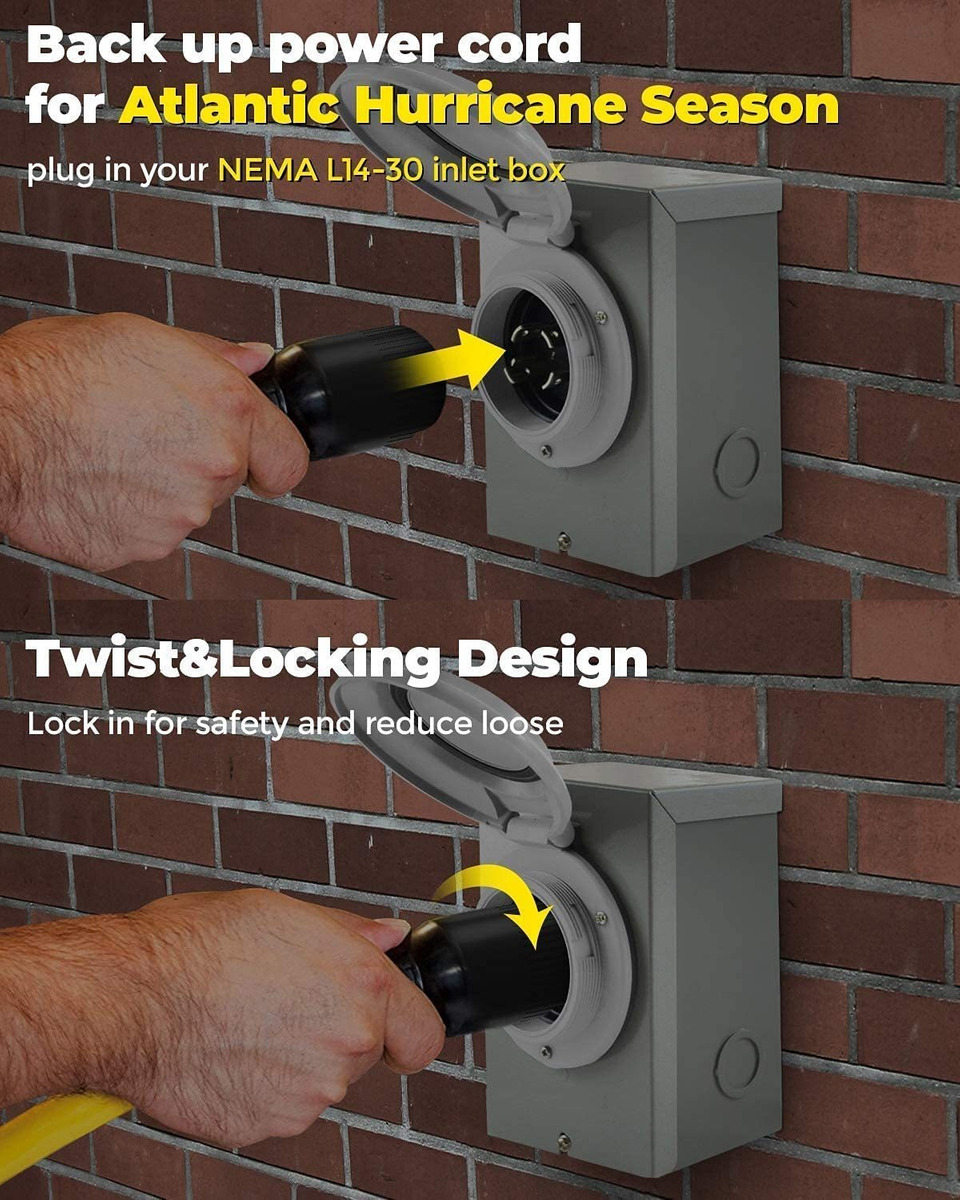 Back up power cord for Atlantic Hurricane Season

plug in your NEMA L14-30 inlet box

Twist&Locking Design

Lock in for safety and reduce loose