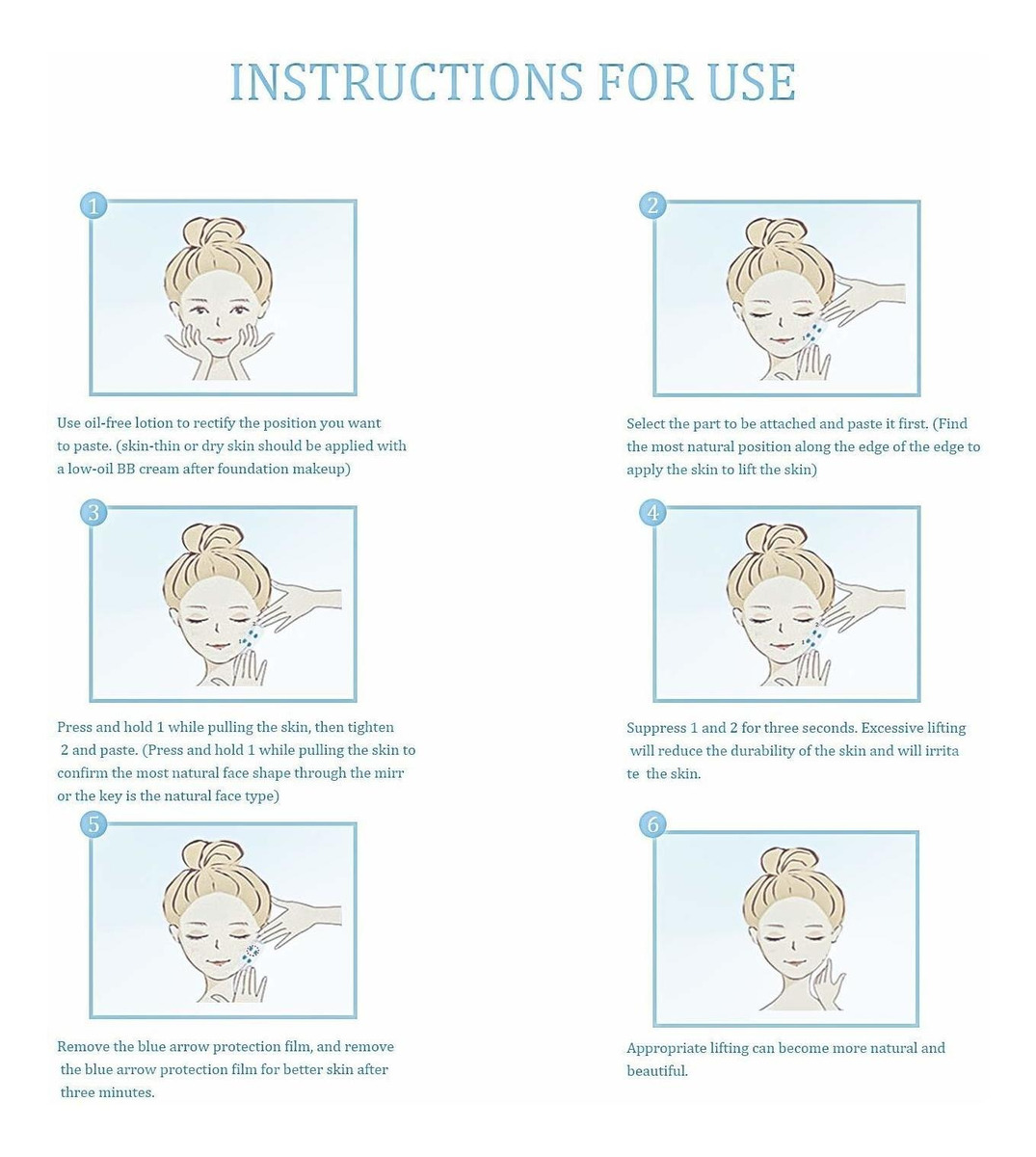 INSTRUCTIONS FOR USE

1

Use oil-free lotion to rectify the position you want to paste. (skin-thin or dry skin should be applied with a low-oil BB cream after foundation makeup)

2

Select the part to be attached and paste it first. (Find the most natural position along the edge of the edge to apply the skin to lift the skin)

3

Press and hold 1 while pulling the skin, then tighten 2 and paste. (Press and hold 1 while pulling the skin to confirm the most natural face shape through the mirr or the key is the natural face type)

4

Suppress 1 and 2 for three seconds. Excessive lifting will reduce the durability of the skin and will irrita te the skin.

5

Remove the blue arrow protection film, and remove the blue arrow protection film for better skin after three minutes.

6

Appropriate lifting can become more natural and beautiful.