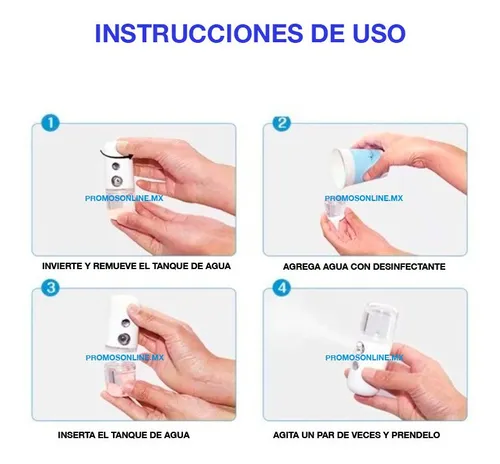 INSTRUCCIONES DE USO

1

PROMOSONLINE.MX

INVIERTE Y REMUEVE EL TANQUE DE AGUA

2

PROMOSONLINE.MX

AGREGA AGUA CON DESINFECTANTE

3

PROMOSONLINE.MX

INSERTA EL TANQUE DE AGUA

4

PROMOSONLINE.MX

AGITA UN PAR DE VECES Y PRENDELO